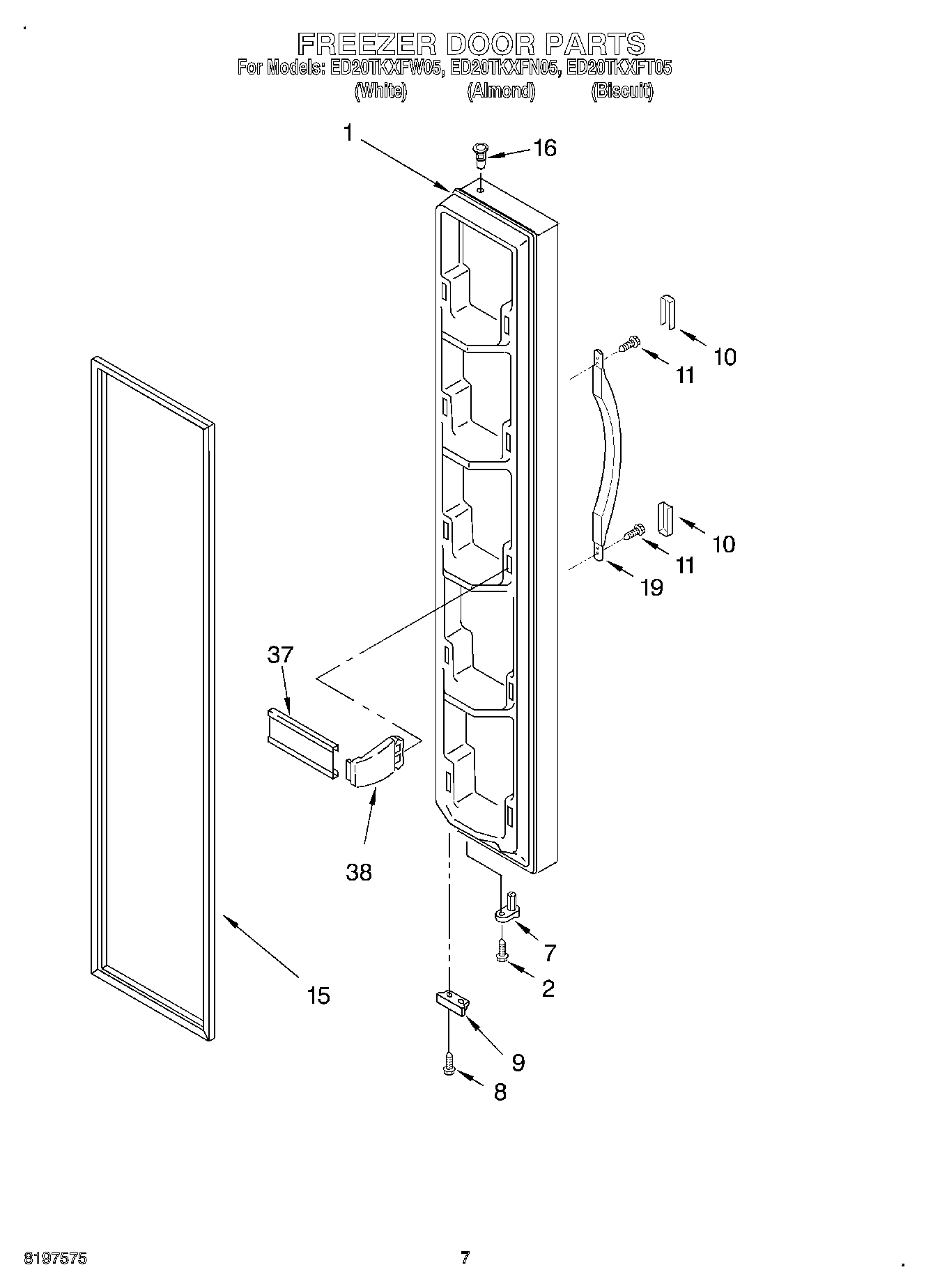 FREEZER DOOR PARTS
For Models: ED20TKXFW05, ED20TKXFN05, ED20TKXFT05
(White) (Almond) (Biscuit)

1
16
10
11
10
11
19
37
38
15
7
2
9
8

8197575
7