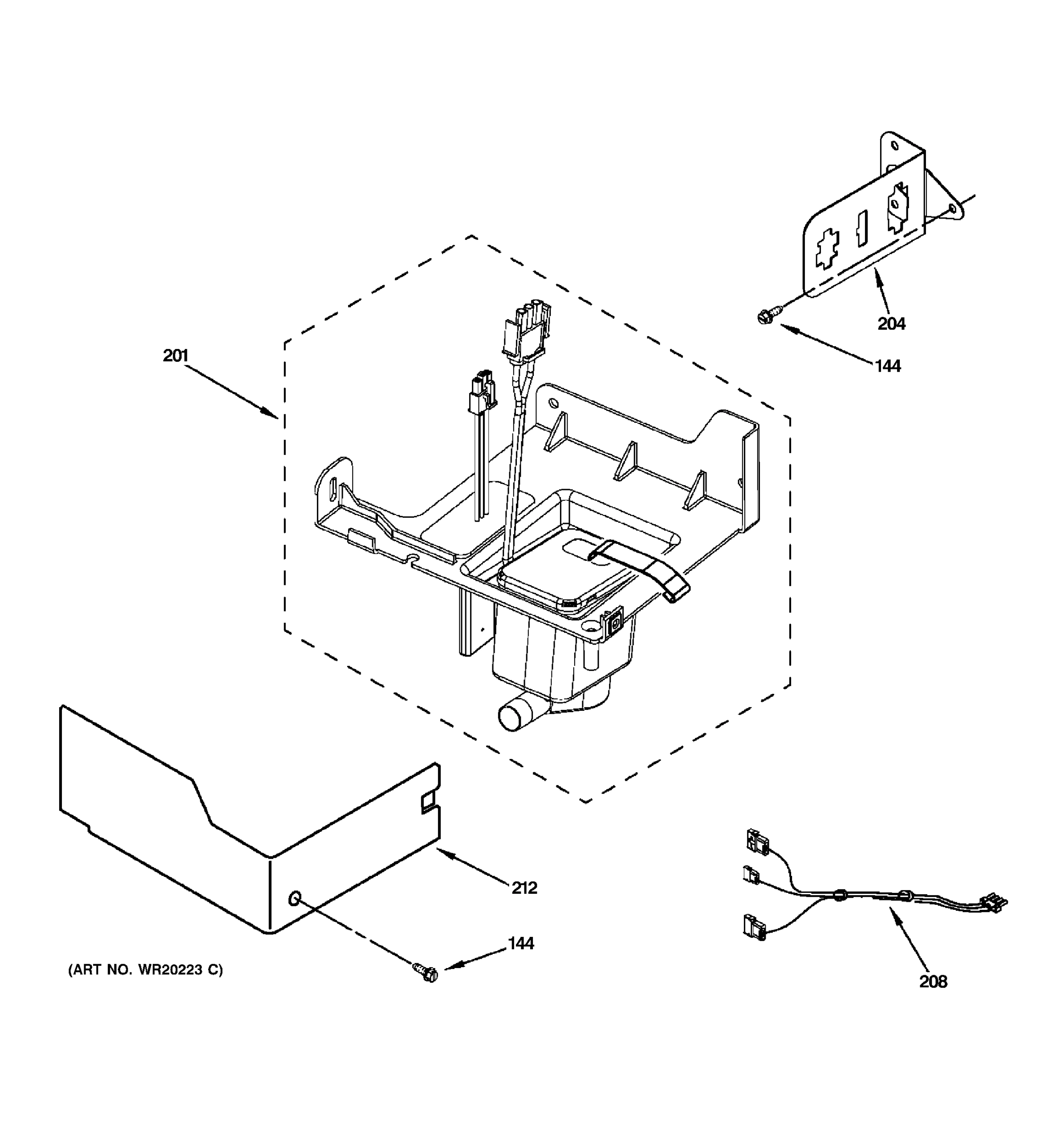 204

201

144

212

144

(ART NO. WR20223 C)

208