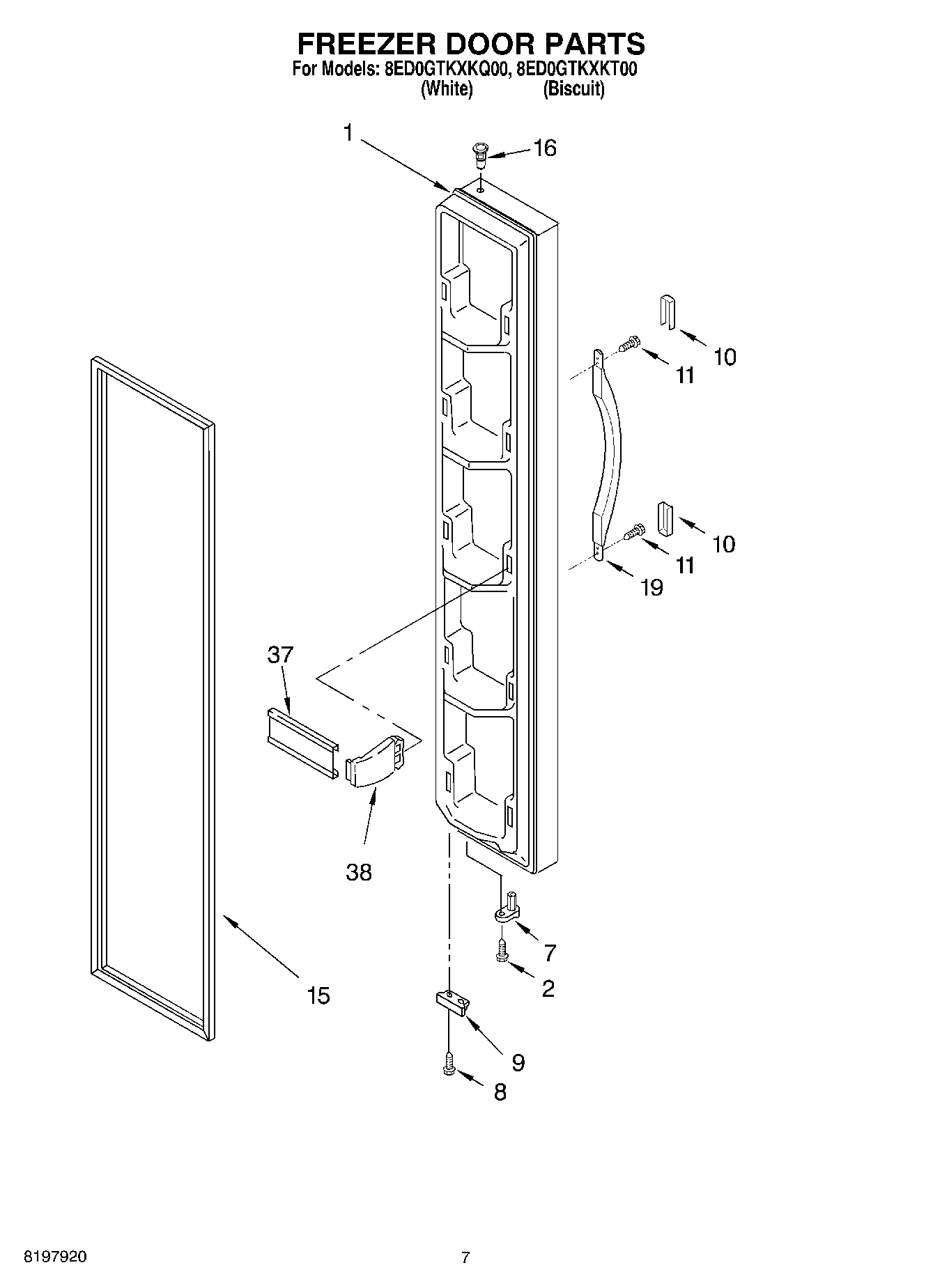 FREEZER DOOR PARTS
For Models: 8ED0GTKXKQ00, 8ED0GTKXKT00
(White) (Biscuit)

1
16
10
11
10
11
19
37
38
15
7
2
9
8

8197920

7