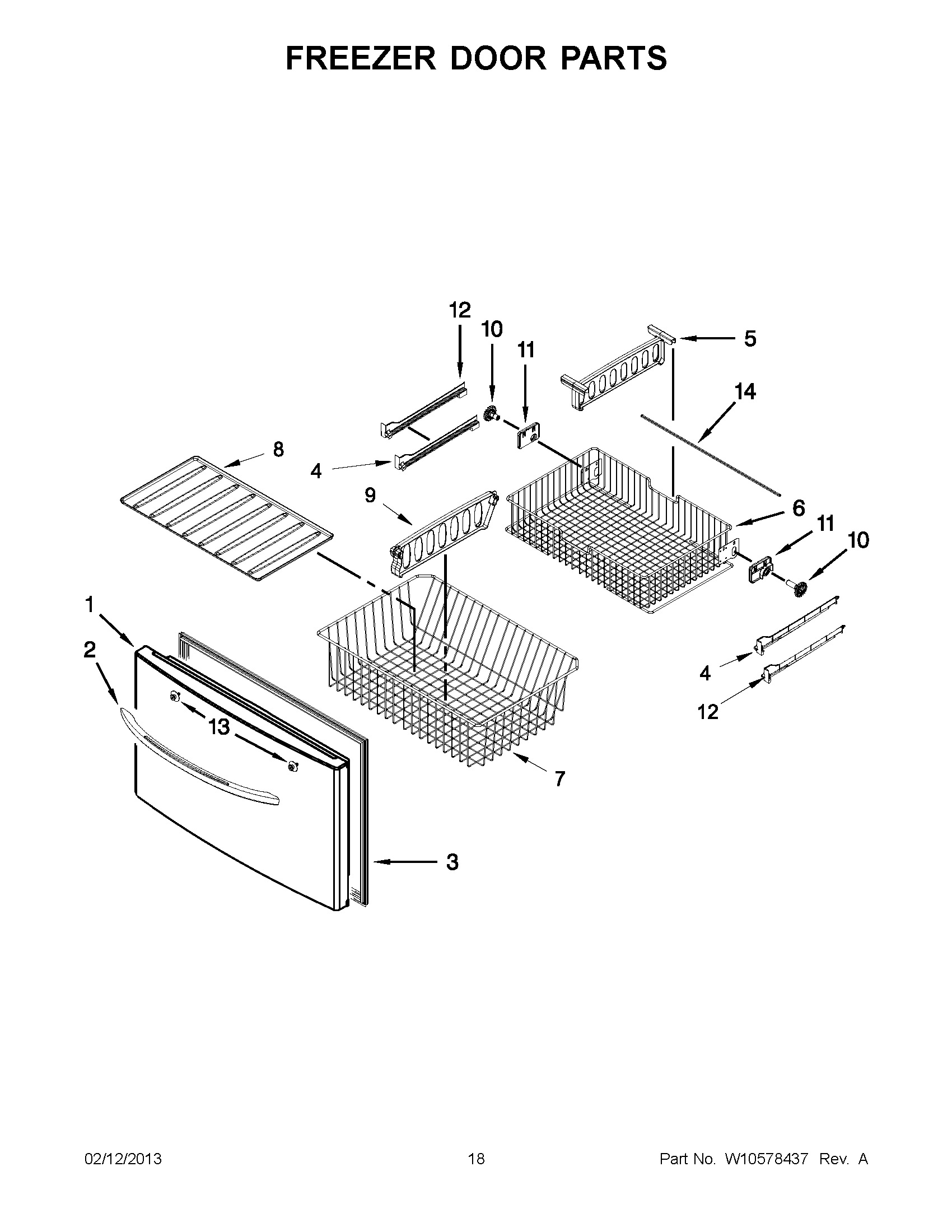 FREEZER DOOR PARTS

12
10
11
5
14
8
4
9
6
11
10
1
2
13
4
12
7
3

02/12/2013
18
Part No. W10578437 Rev. A