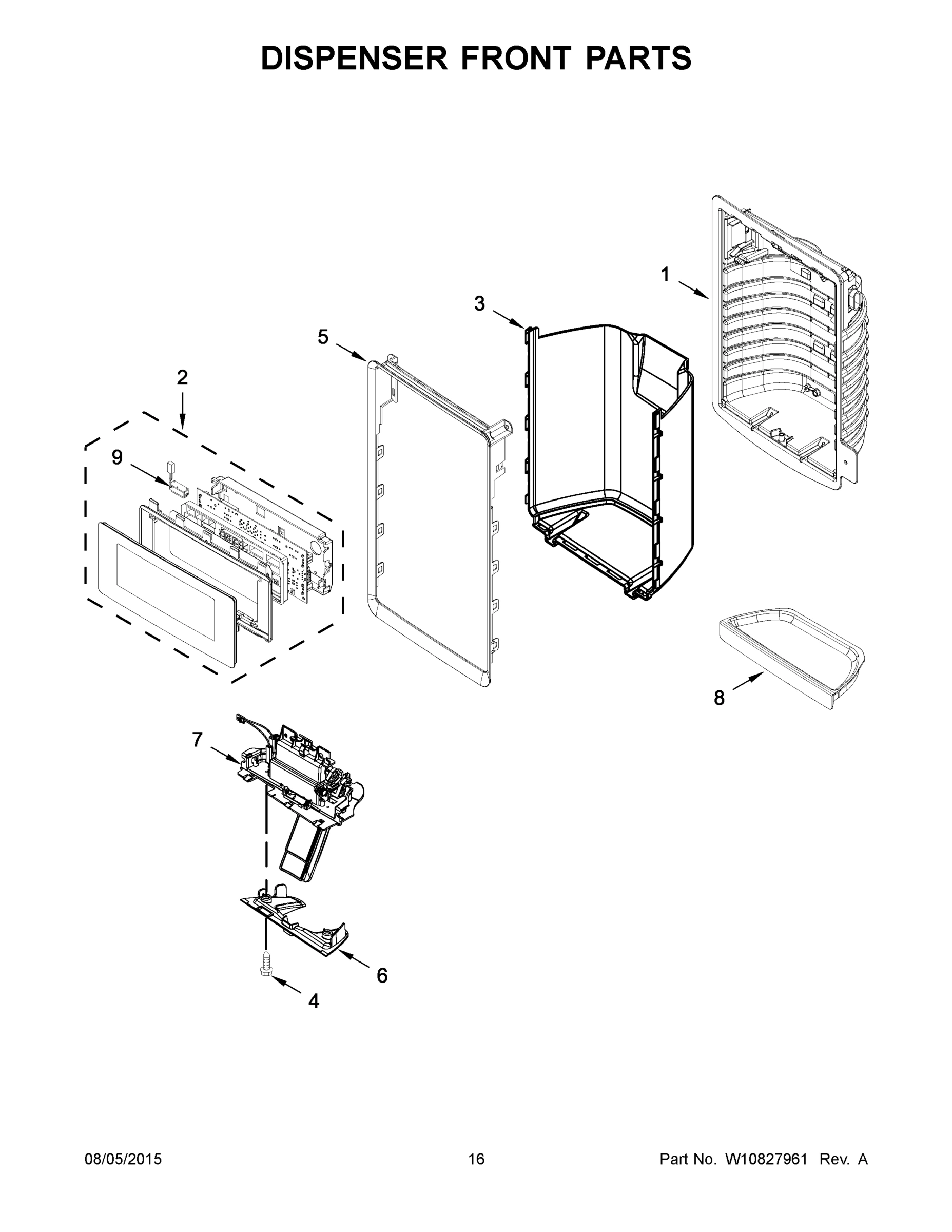 DISPENSER FRONT PARTS

1

3

5

2

9

8

7

6

4

08/05/2015 16 Part No. W10827961 Rev. A