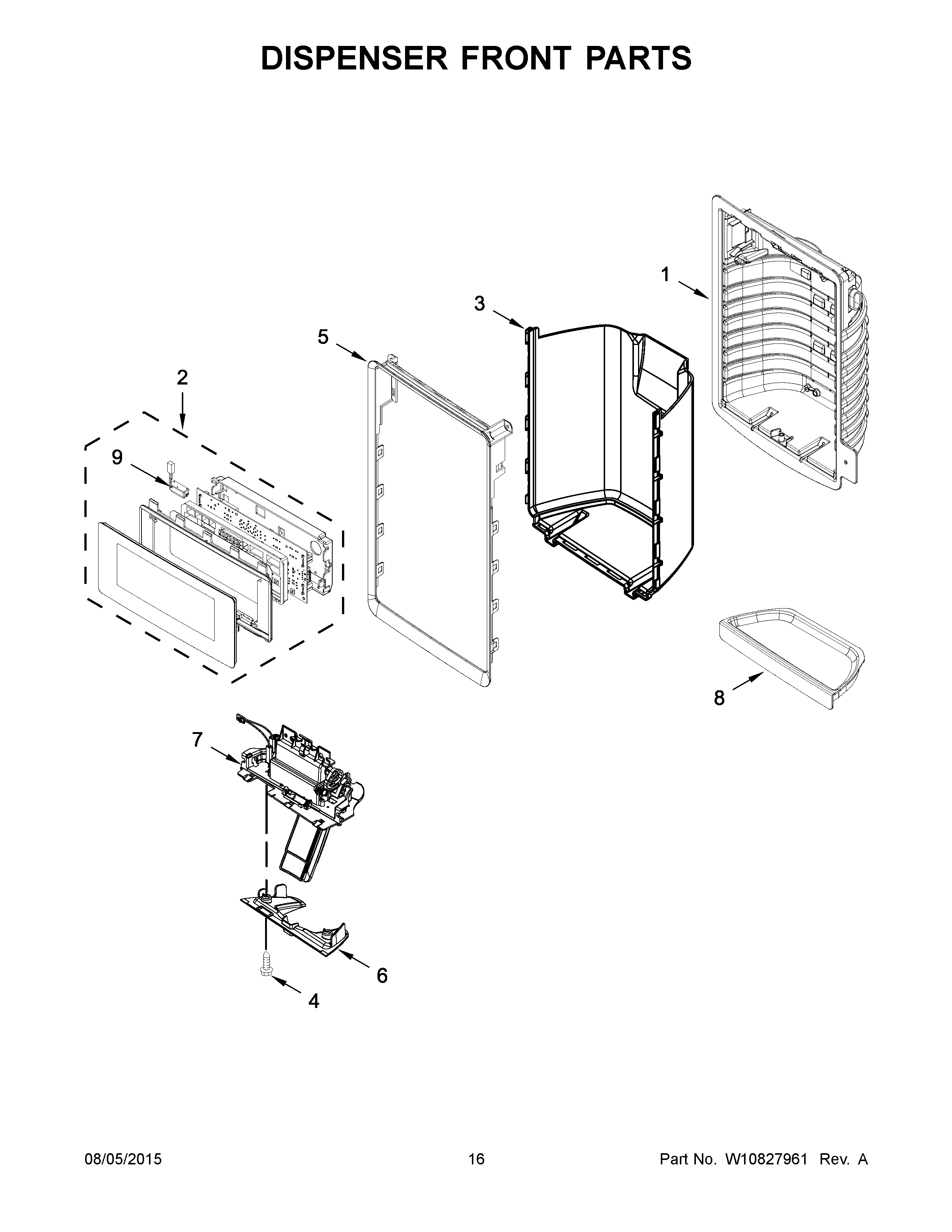 DISPENSER FRONT PARTS

1

3

5

2

9

8

7

6

4

08/05/2015

16

Part No. W10827961 Rev. A