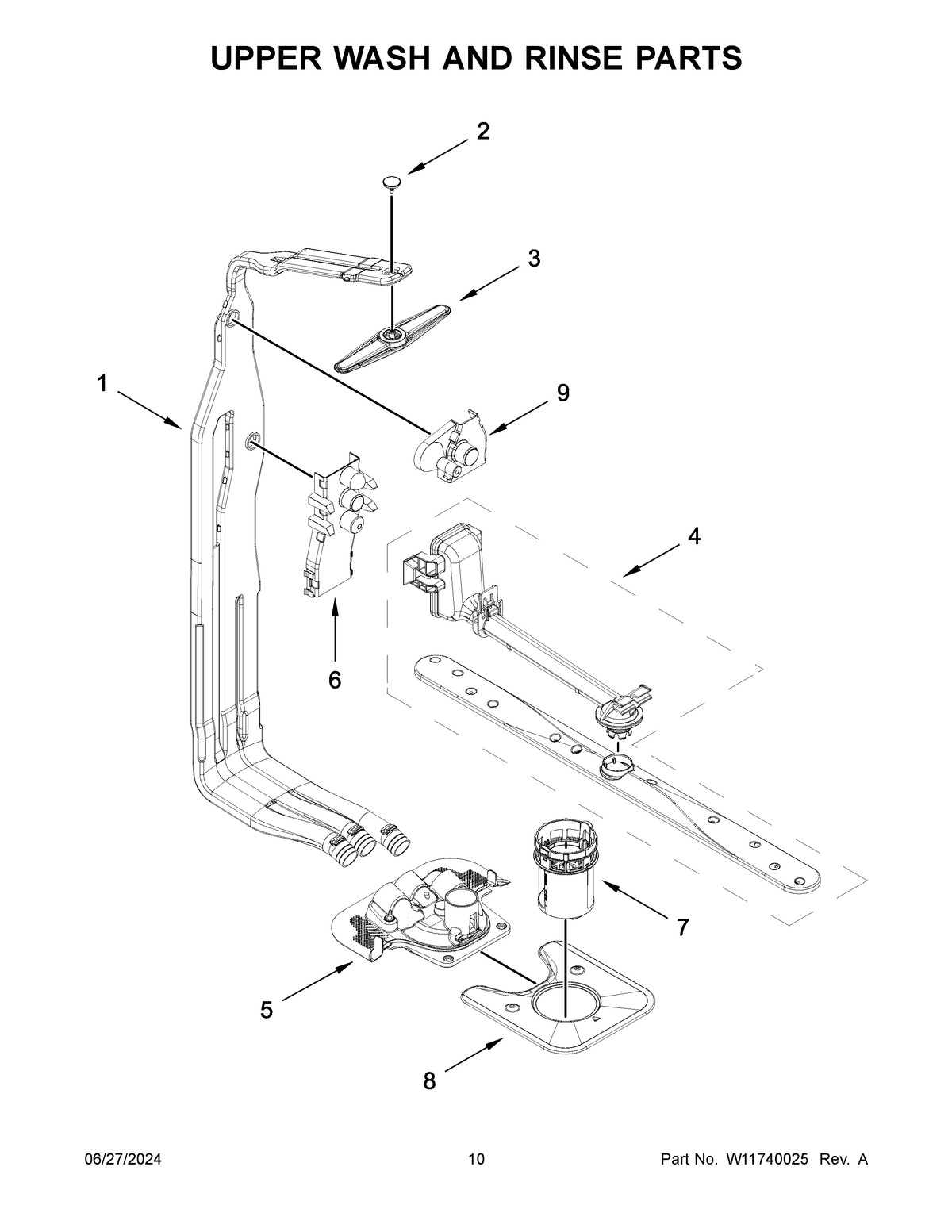 UPPER WASH AND RINSE PARTS

2

3

1

9

4

6

7

5

8

06/27/2024

10

Part No. W11740025 Rev. A