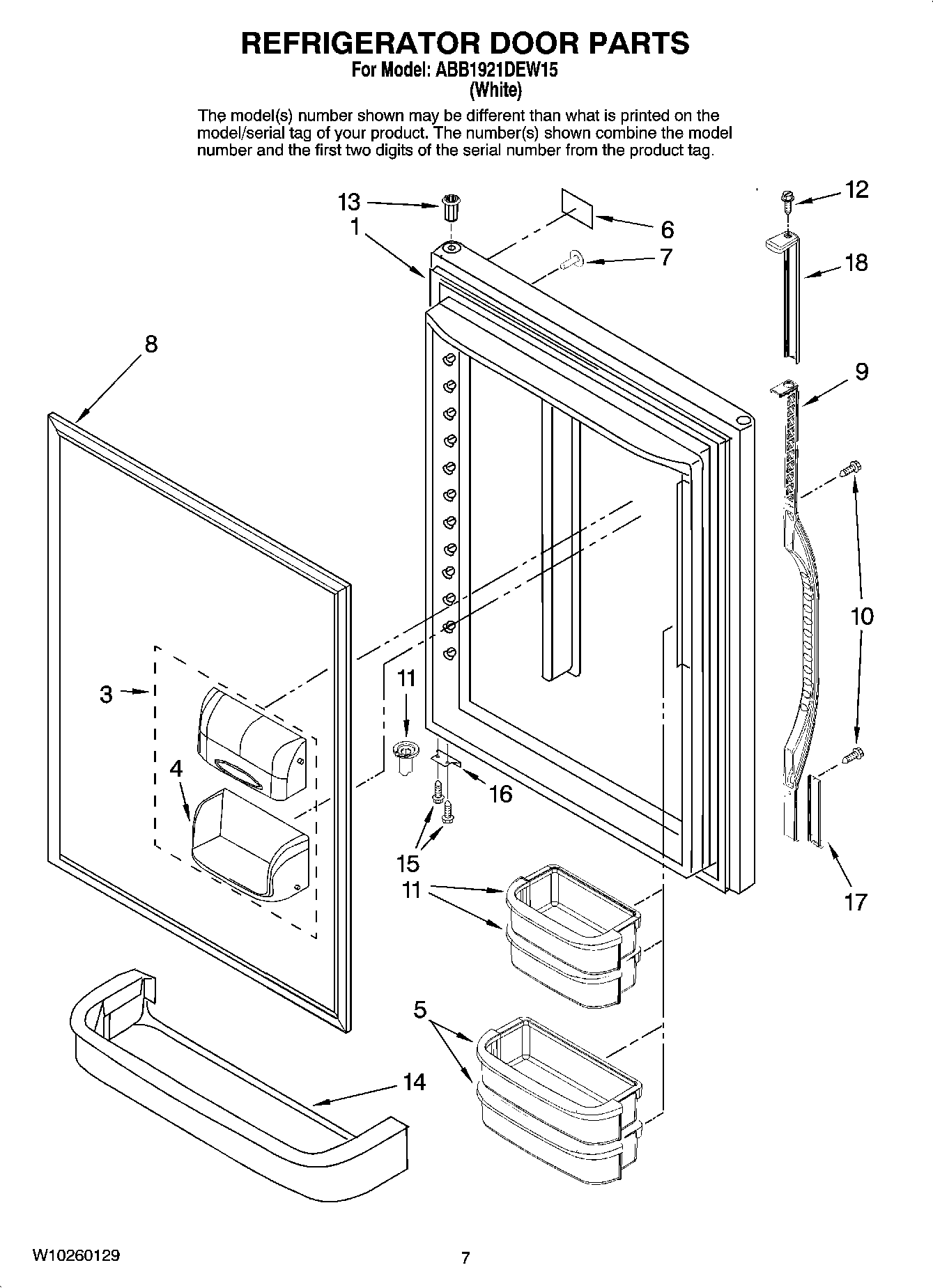 REFRIGERATOR DOOR PARTS
For Model: ABB1921DEW15
(White)

The model(s) number shown may be different than what is printed on the model/serial tag of your product. The number(s) shown combine the model number and the first two digits of the serial number from the product tag.

13
1
6
7
12
18
8
9
10
3
11
4
16
15
11
17
5
14

W10260129
7