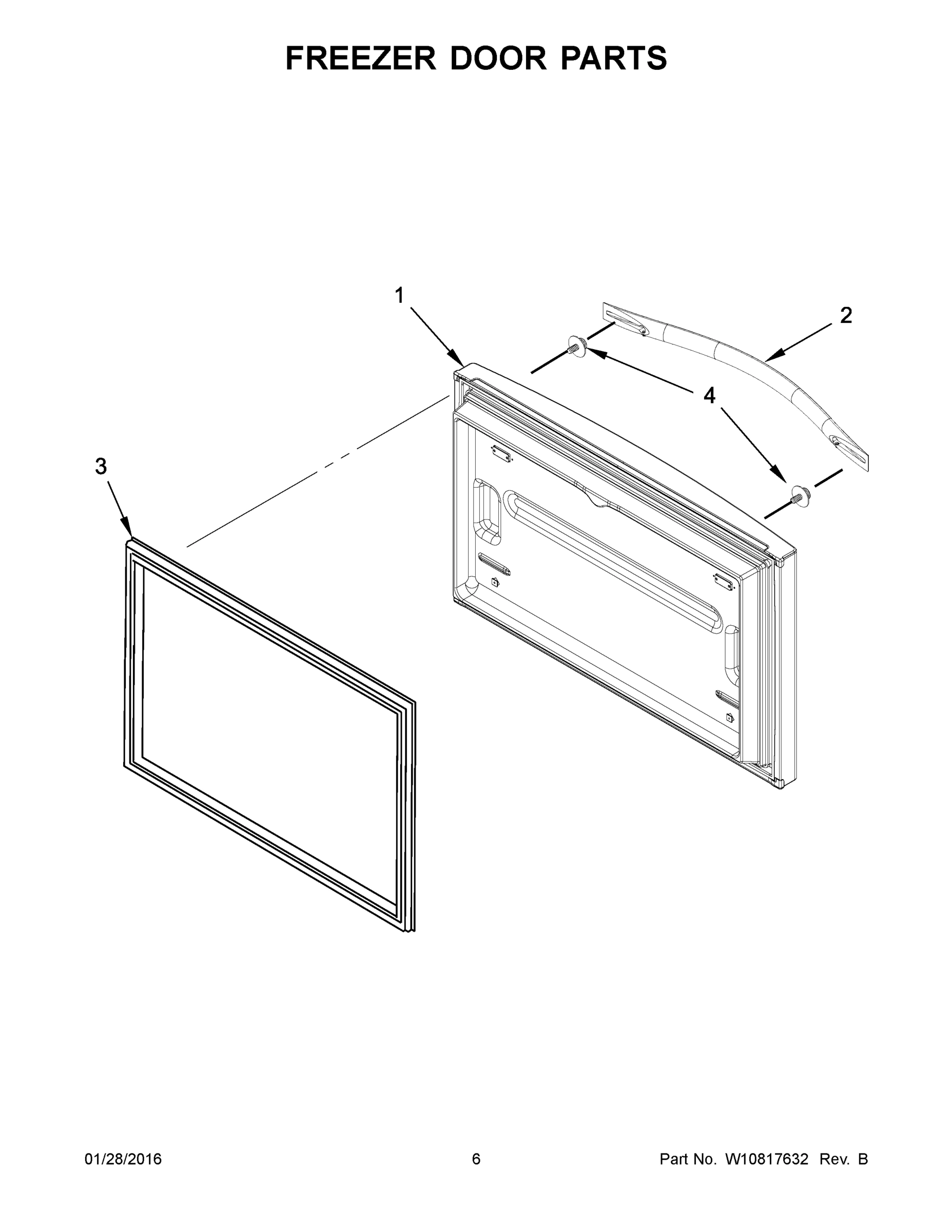 FREEZER DOOR PARTS

1

2

4

3

01/28/2016

6

Part No. W10817632 Rev. B