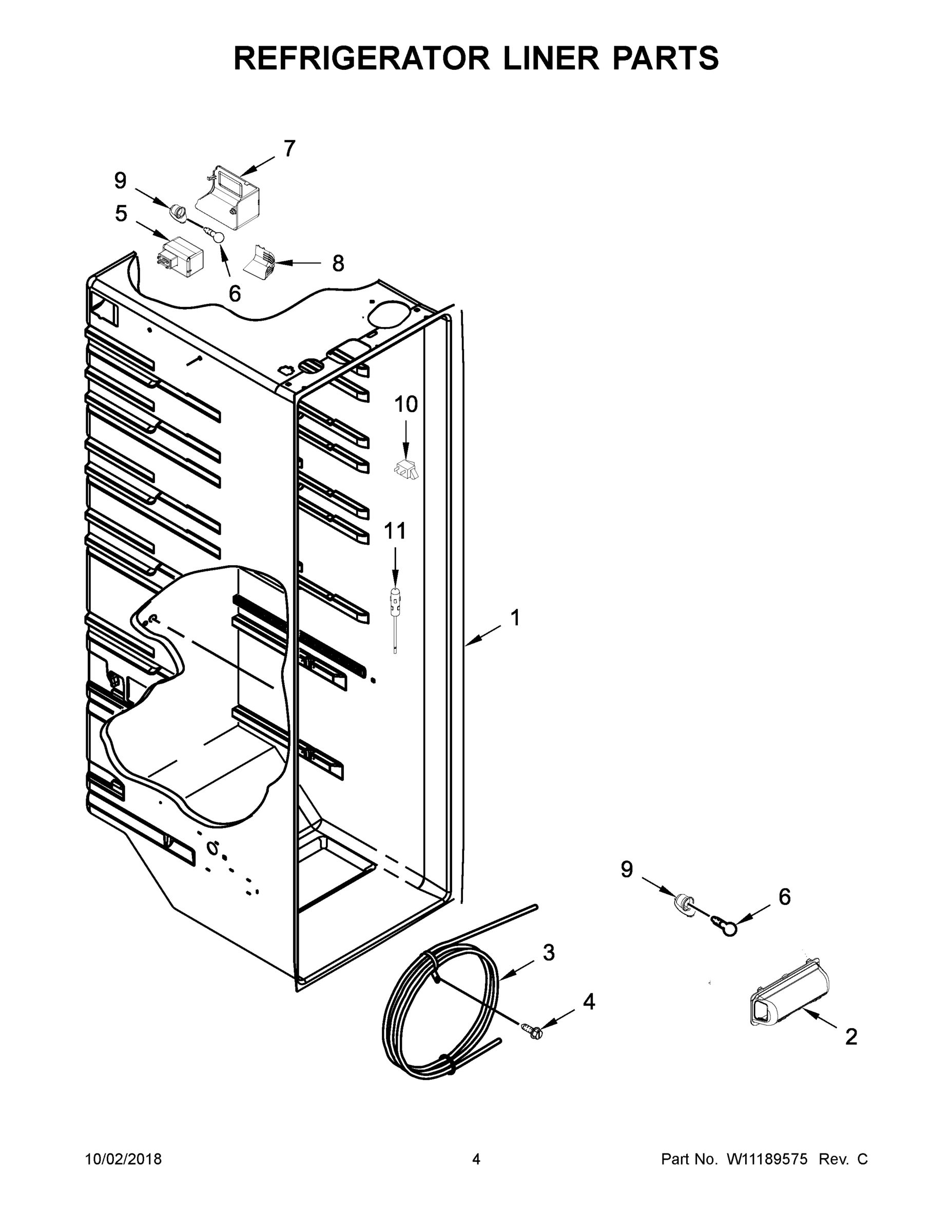 REFRIGERATOR LINER PARTS

7
9
5
8
6
10
11
1
9
6
3
4
2

10/02/2018
4
Part No. W11189575 Rev. C