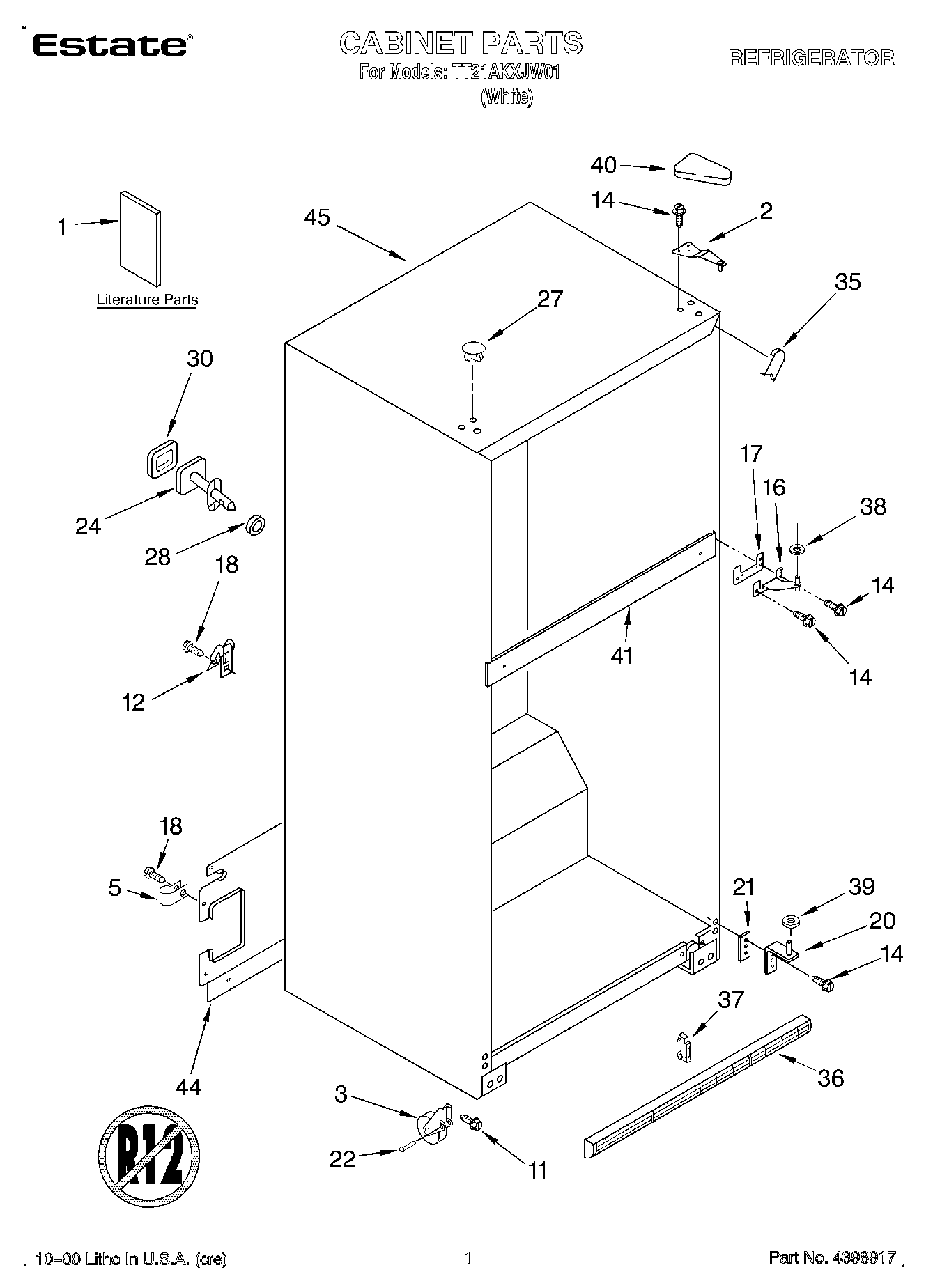 Estate®

CABINET PARTS
For Models: TT21AKXJW01
(White)

REFRIGERATOR

1
Literature Parts
45
40
14
2
35
27
30
24
28
18
12
17
16
38
14
14
41
18
5
44
21
39
20
14
37
36
3
22
11
R12

10–00 Litho In U.S.A. (cre)
1
Part No. 4398917