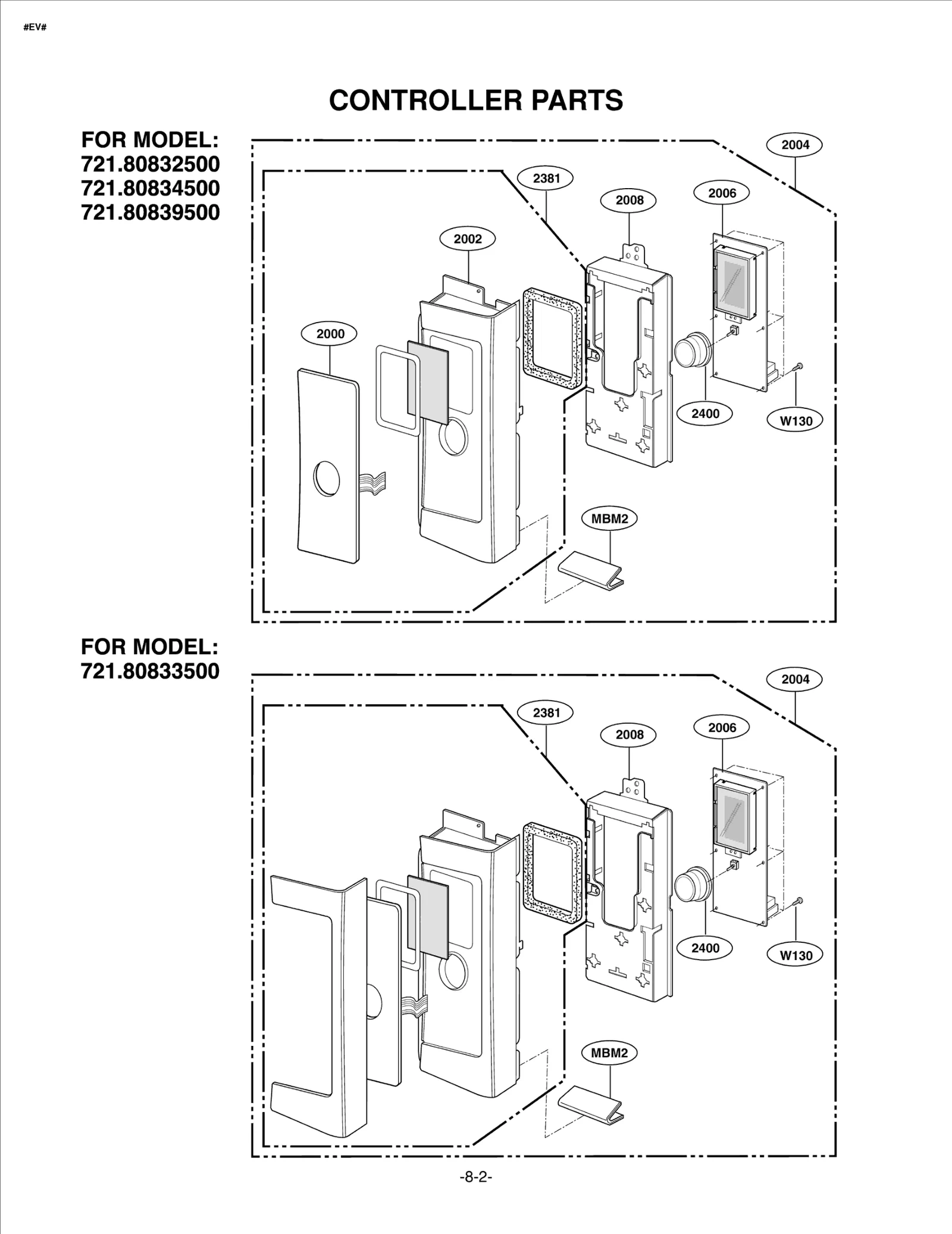 #EV#

CONTROLLER PARTS

FOR MODEL:
721.80832500
721.80834500
721.80839500

2004
2381
2008
2006
2002
2000
2400
W130
MBM2

FOR MODEL:
721.80833500

2004
2381
2008
2006
2400
W130
MBM2

-8-2-