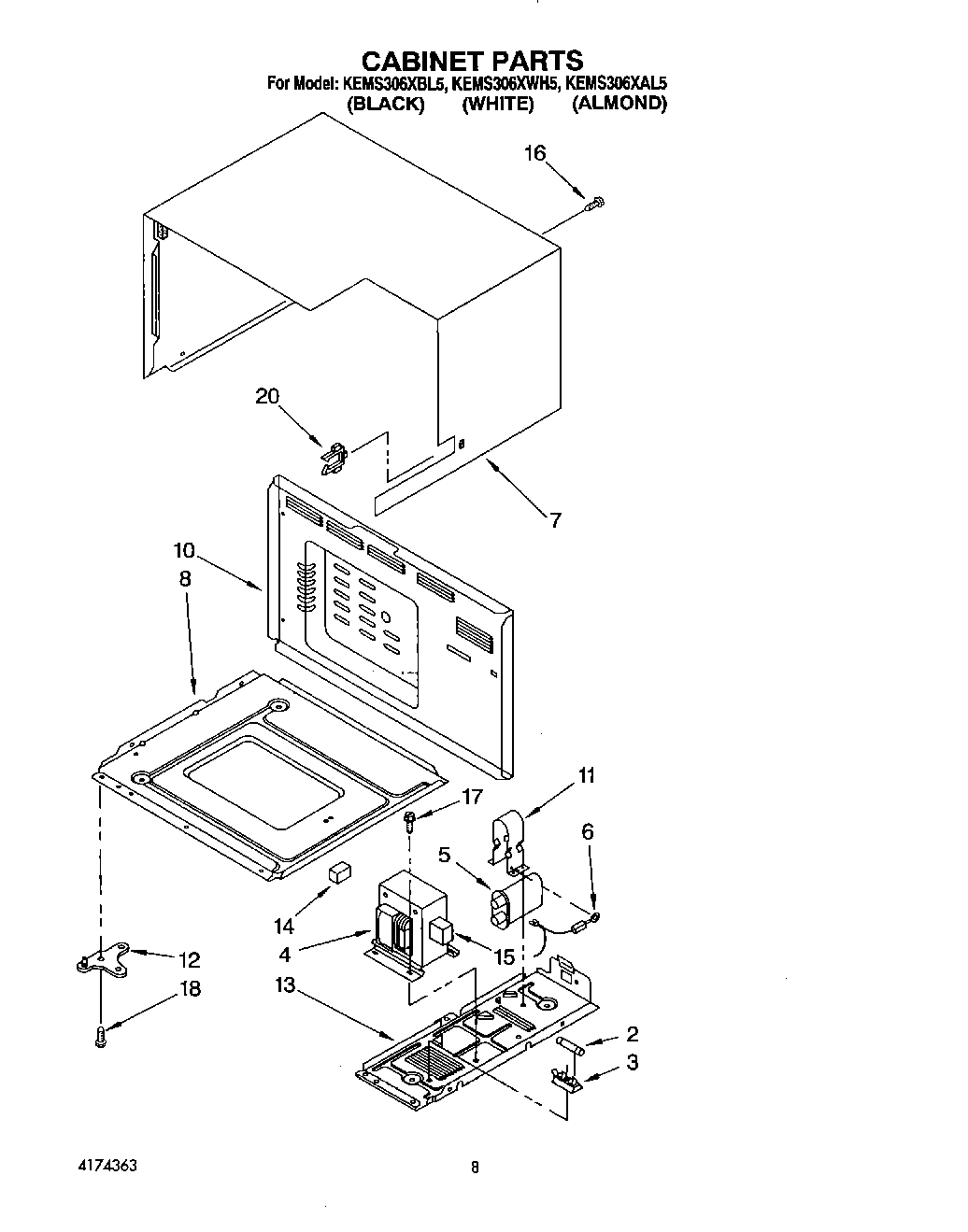 CABINET PARTS
For Model: KEMS306XBL5, KEMS306XWH5, KEMS306XAL5
(BLACK) (WHITE) (ALMOND)

16
20
7
10
8
11
17
6
5
14
4
15
12
18
13
2
3

4174363
8