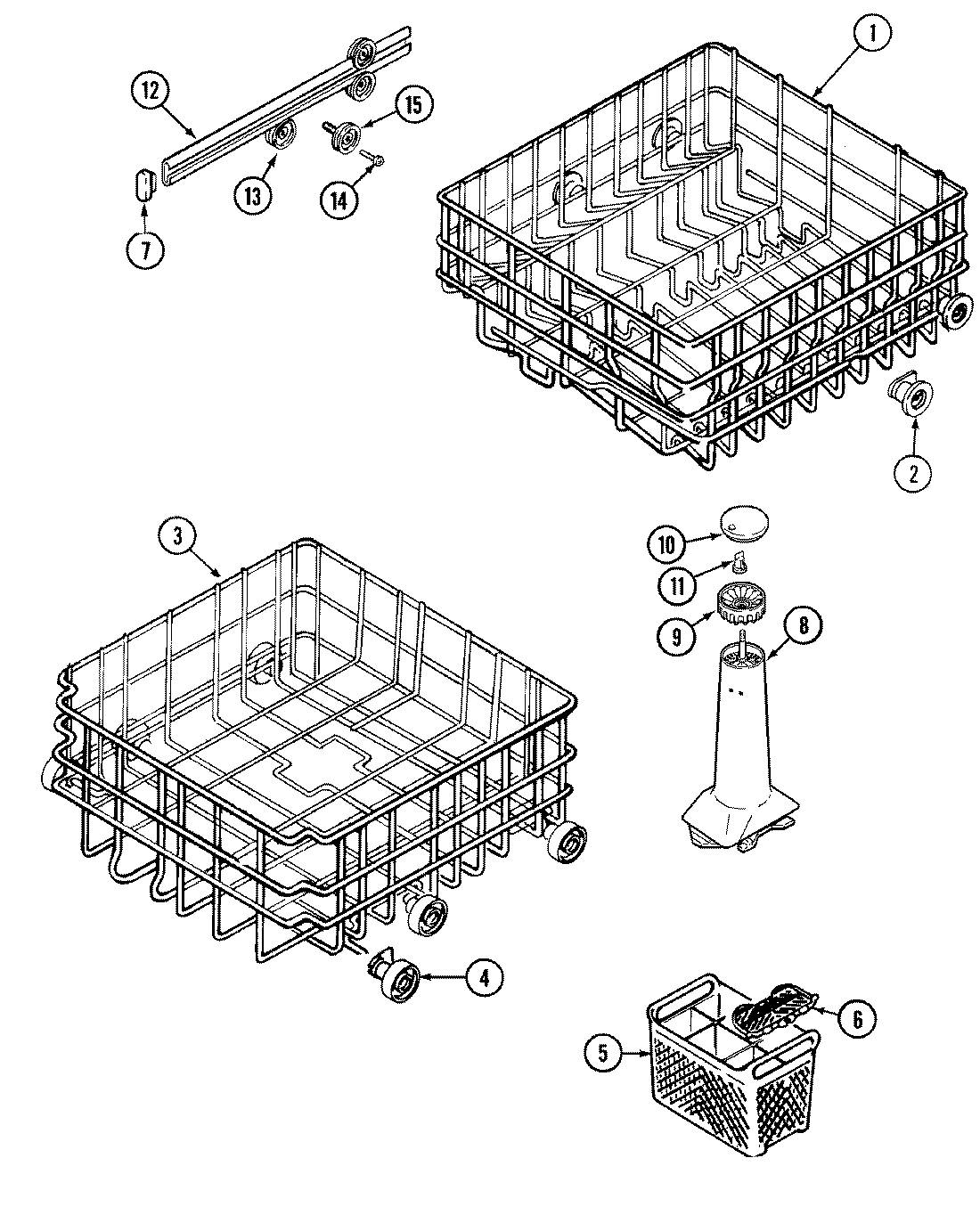 12
15
13
14
7
1
2
3
10
11
9
8
4
6
5