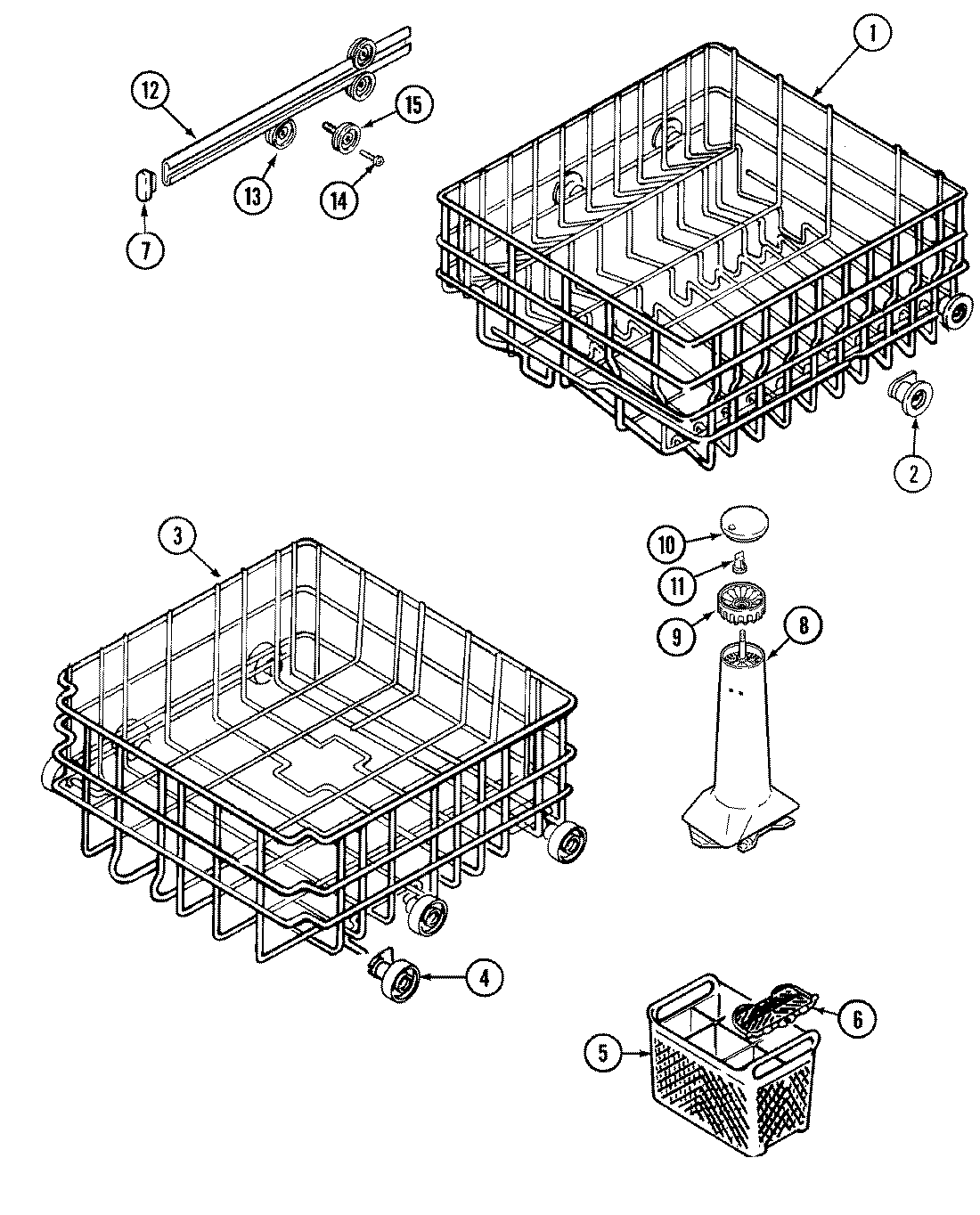 12
15
13
14
7
1
2
3
10
11
9
8
4
6
5