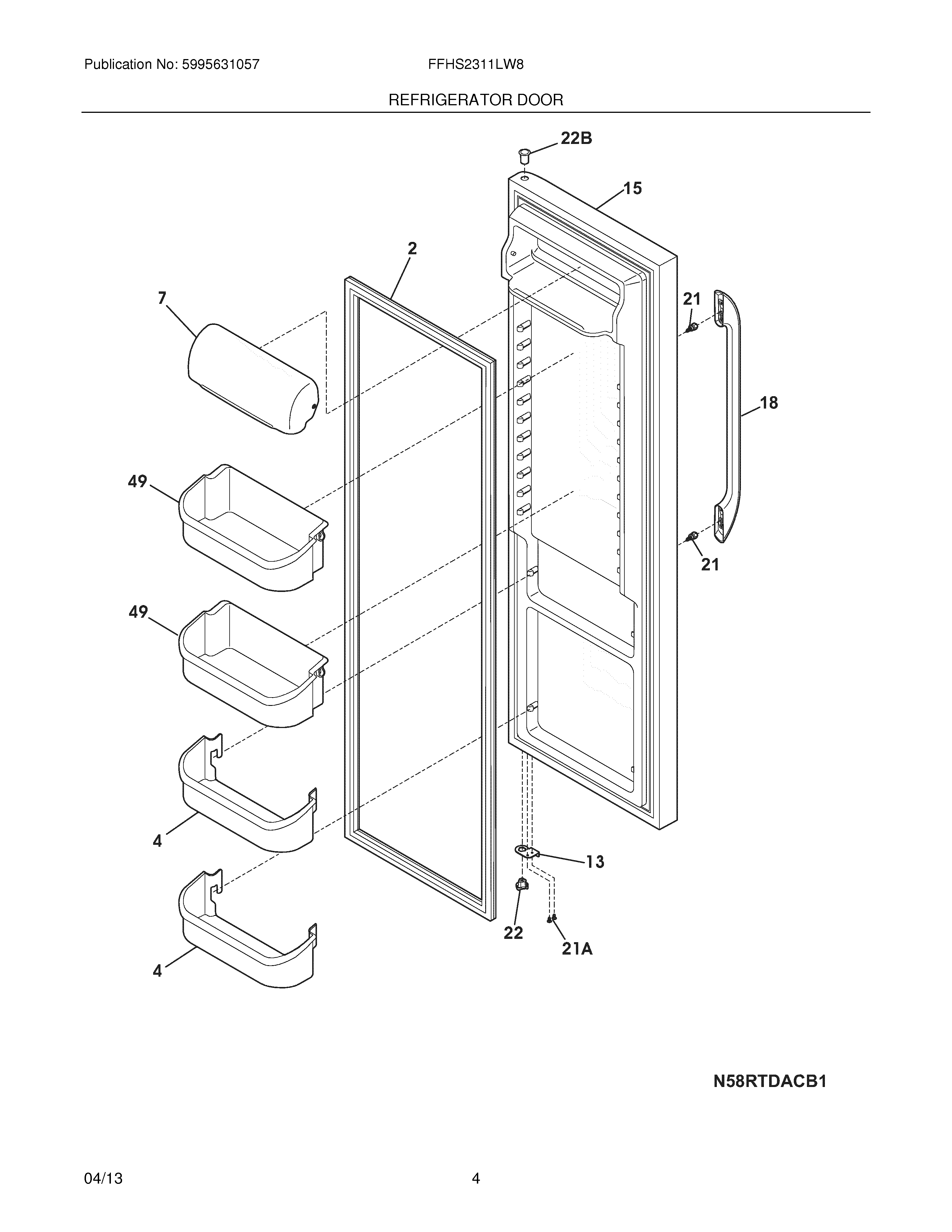 Publication No: 5995631057

FFHS2311LW8

REFRIGERATOR DOOR

22B

15

2

7

21

18

49

21

49

4

13

22

21A

4

N58RTDACB1

04/13

4