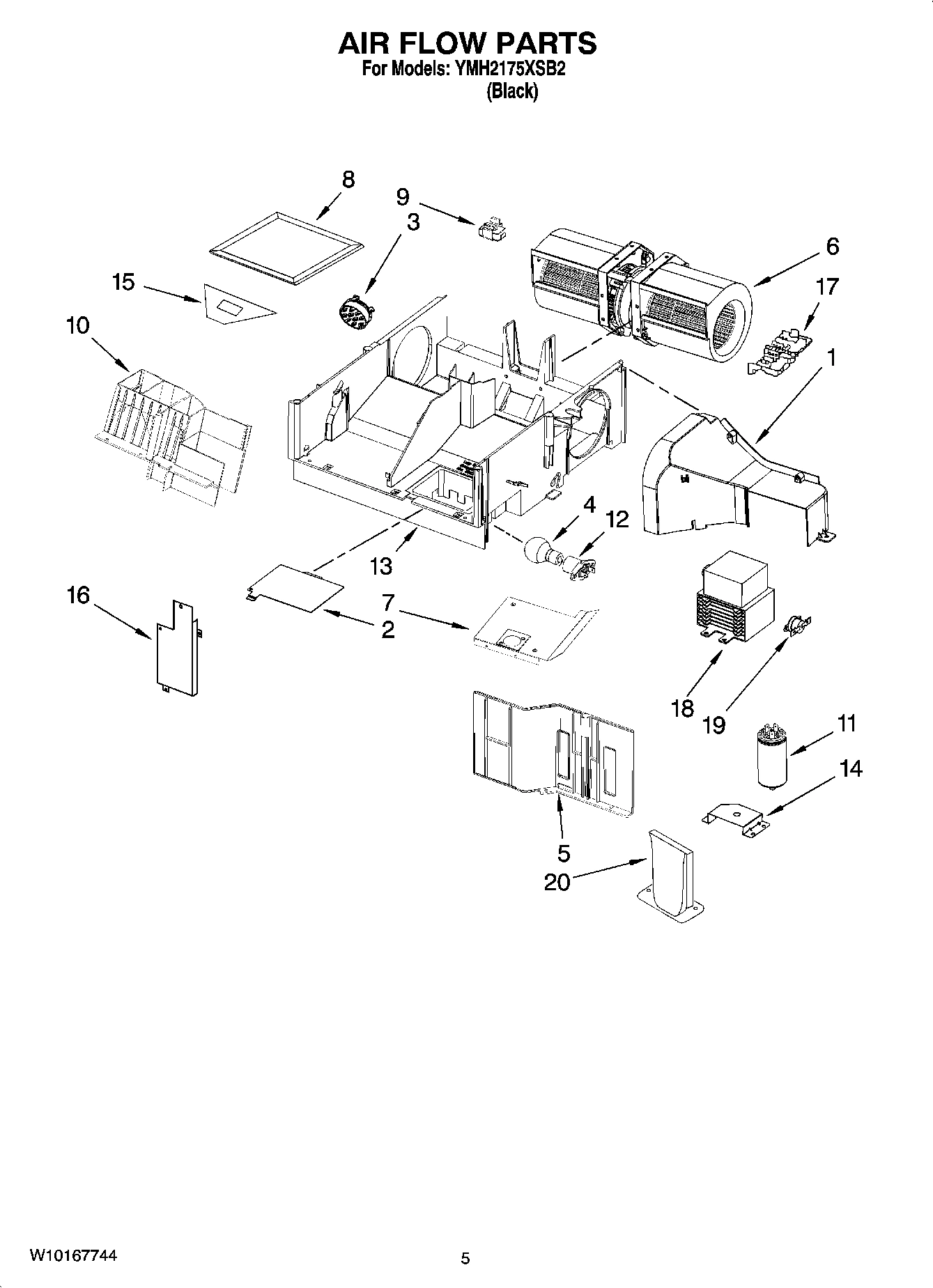 AIR FLOW PARTS
For Models: YMH2175XSB2
(Black)

8
9
3
6
15
17
10
1
4
12
13
16
7
2
18
19
11
14
5
20

W10167744

5