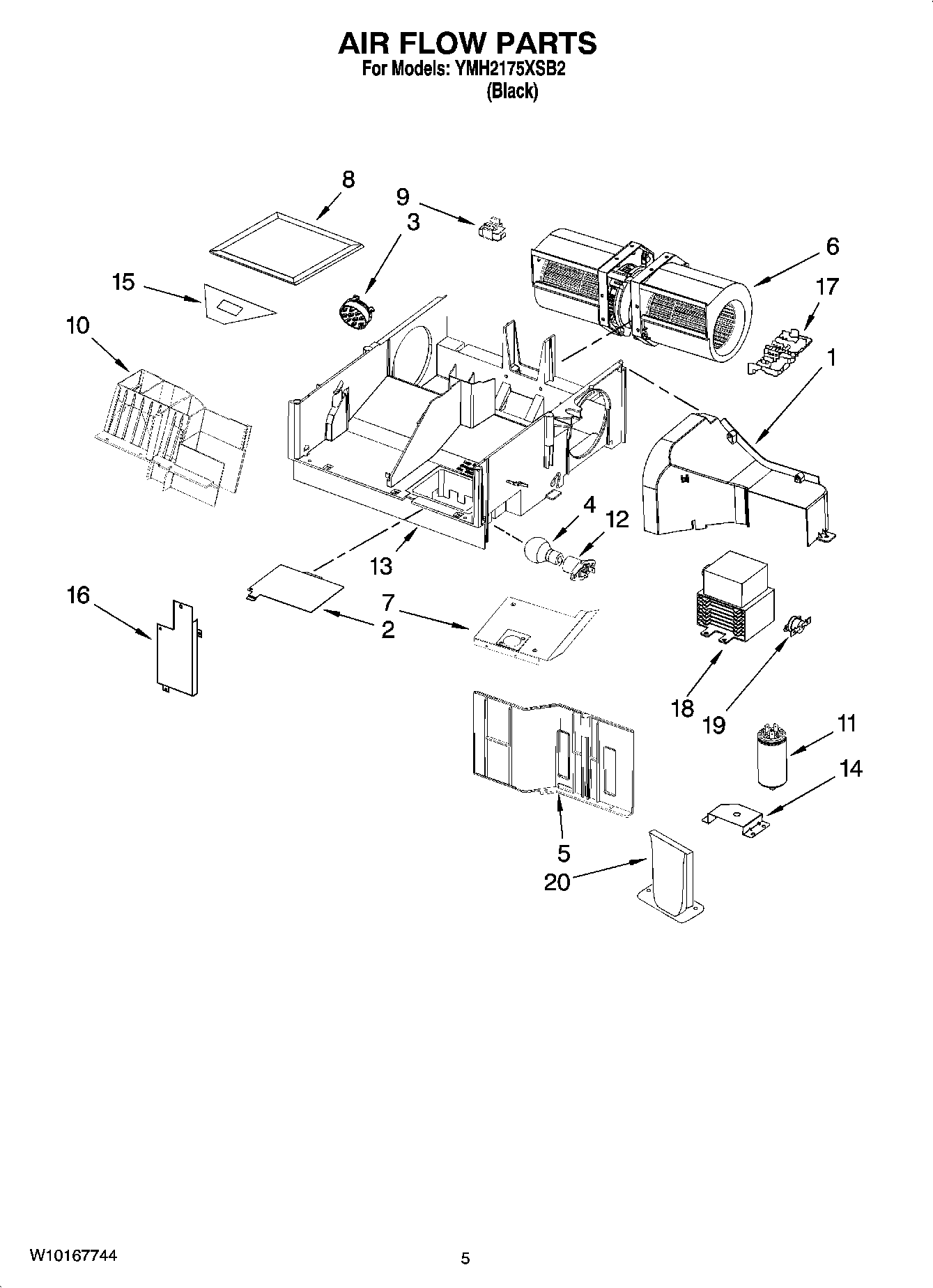 AIR FLOW PARTS
For Models: YMH2175XSB2
(Black)

8
9
3
6
15
17
10
1
4
12
13
16
7
2
18
19
11
14
5
20

W10167744
5