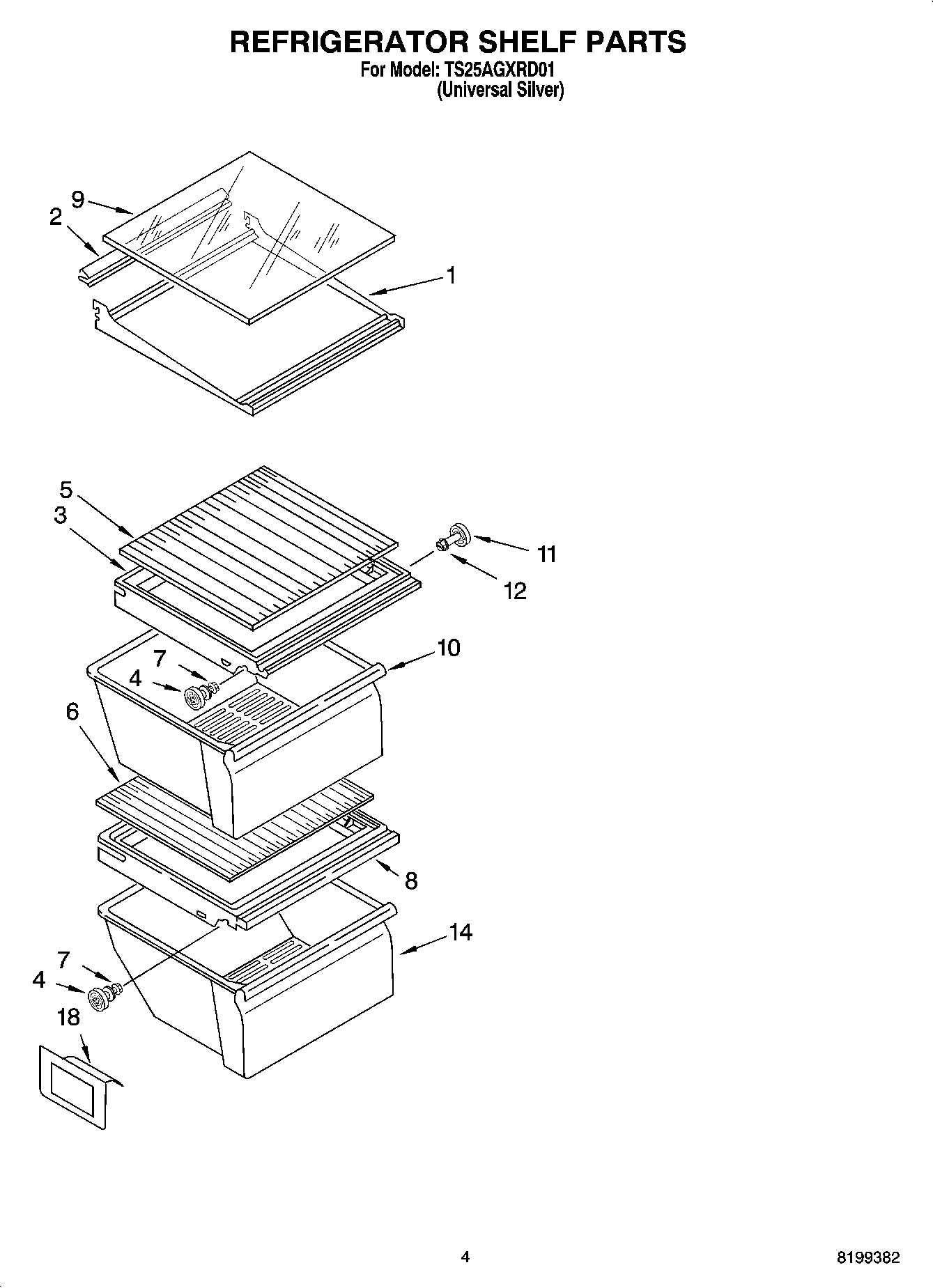 REFRIGERATOR SHELF PARTS
For Model: TS25AGXRD01
(Universal Silver)

9
2
1
5
3
11
12
10
7
4
6
8
14
7
4
18

4

8199382