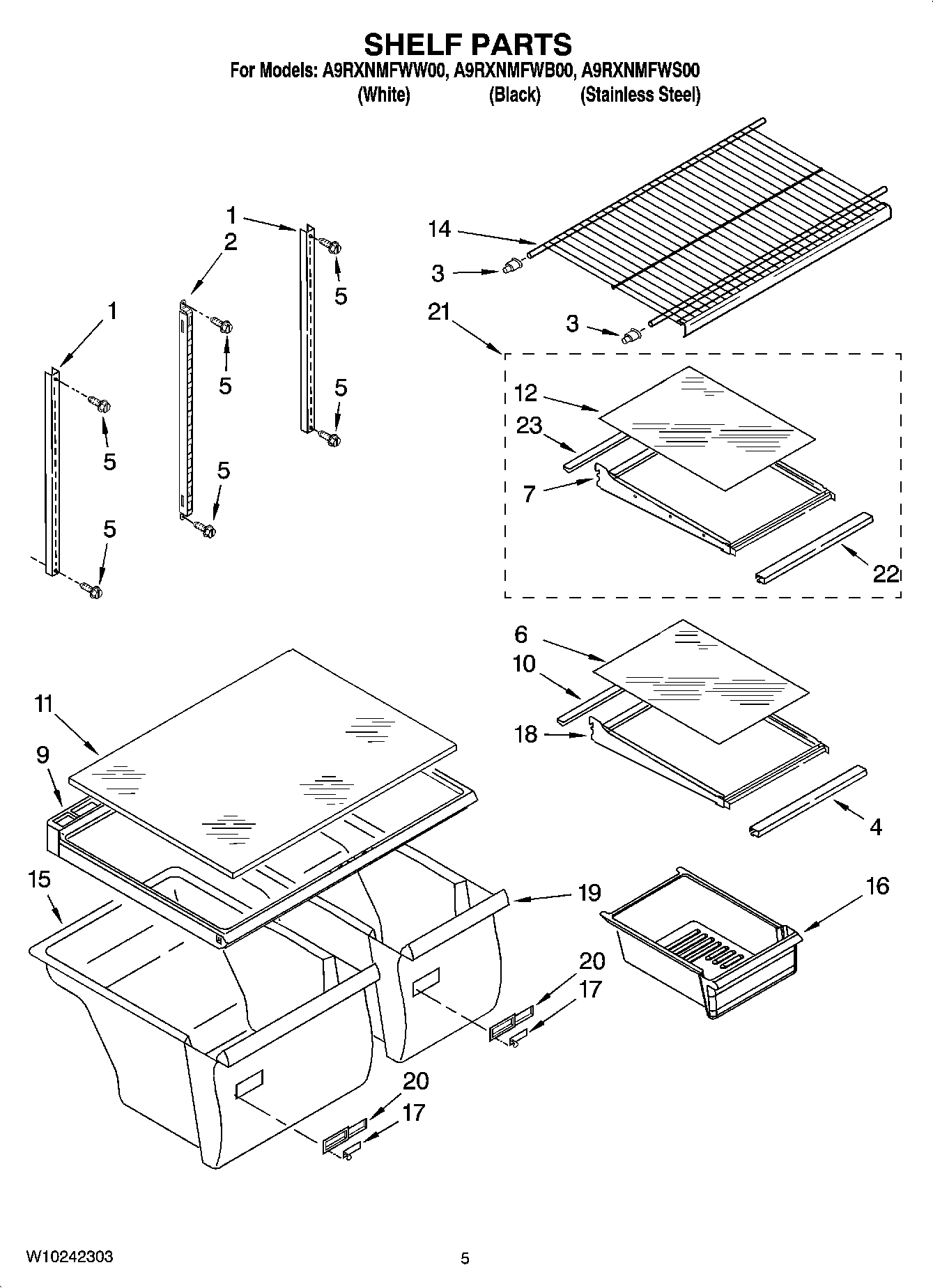 SHELF PARTS
For Models: A9RXNMFWW00, A9RXNMFWB00, A9RXNMFWS00
(White) (Black) (Stainless Steel)

1
2
1
5
5
5
5
5
5
14
3
3
21
12
23
7
22
6
10
18
4
11
9
15
19
16
20
17
20
17

W10242303
5