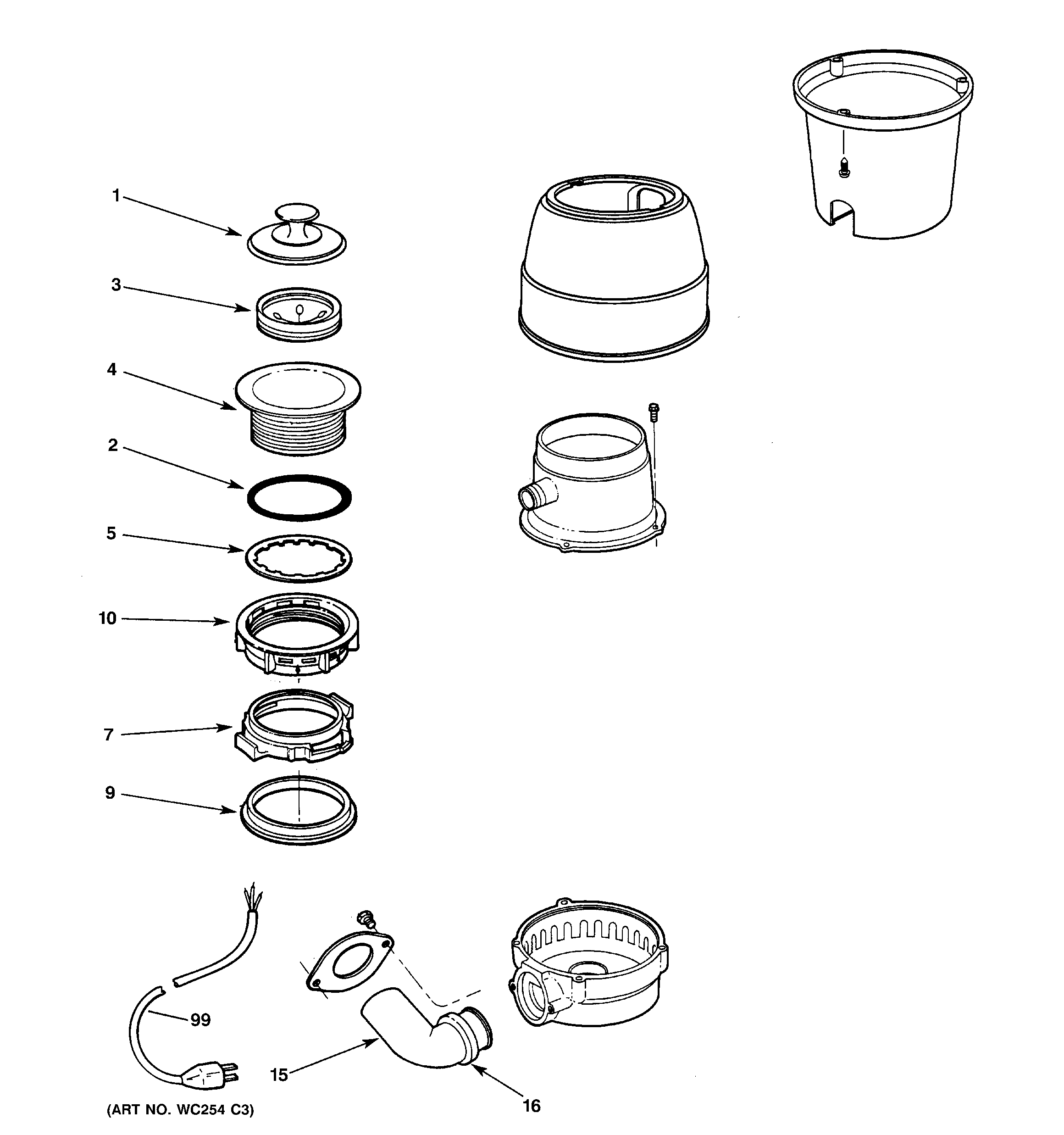 1
3
4
2
5
10
7
9
99
15
16
(ART NO. WC254 C3)