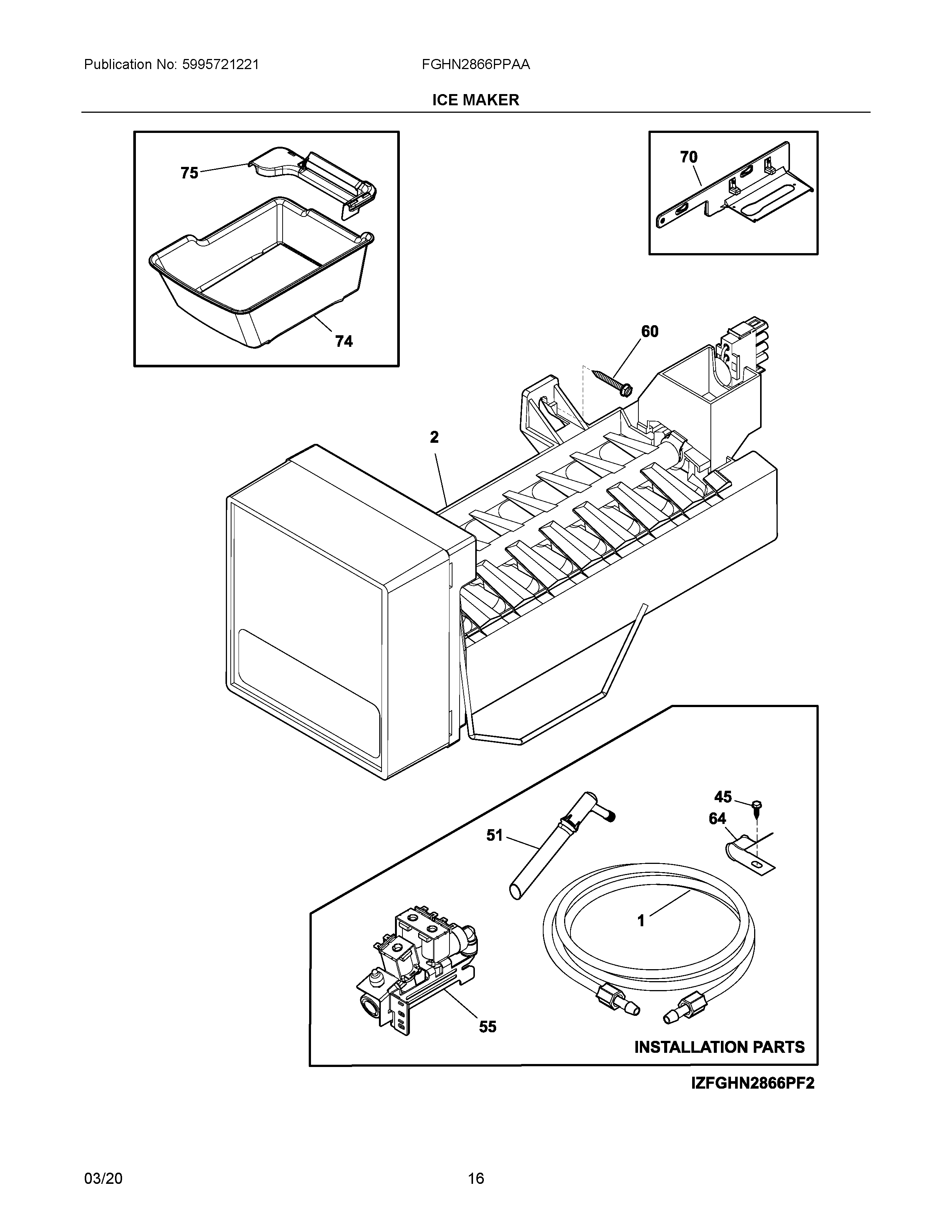 Publication No: 5995721221

FGHN2866PPAA

ICE MAKER

75

74

70

60

2

45

64

51

1

55

INSTALLATION PARTS

IZFGHN2866PF2

03/20

16