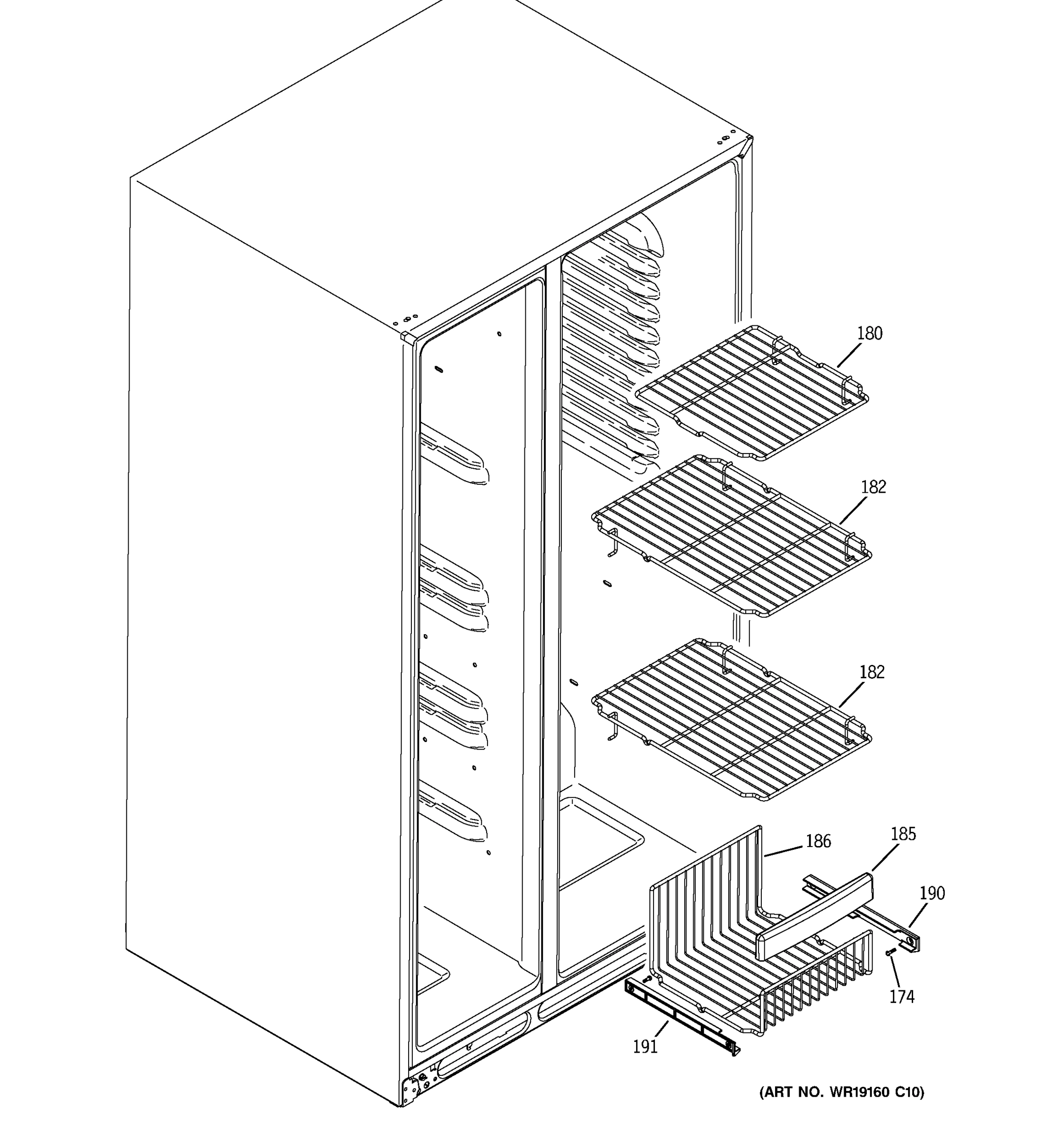 180

182

182

186

185

190

174

191

(ART NO. WR19160 C10)