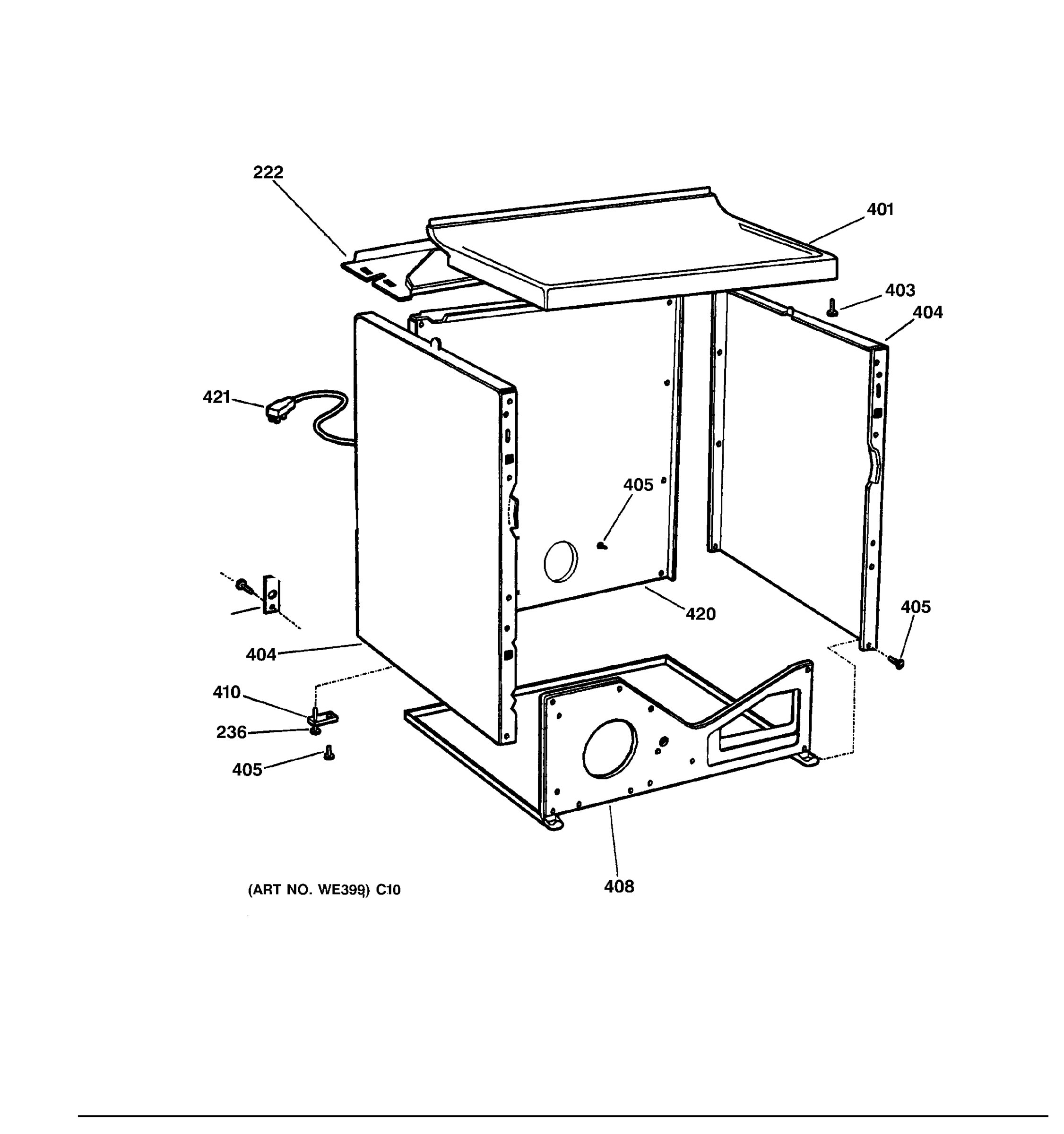 222

401

403

404

421

405

420

405

404

410

236

405

408

(ART NO. WE399) C10