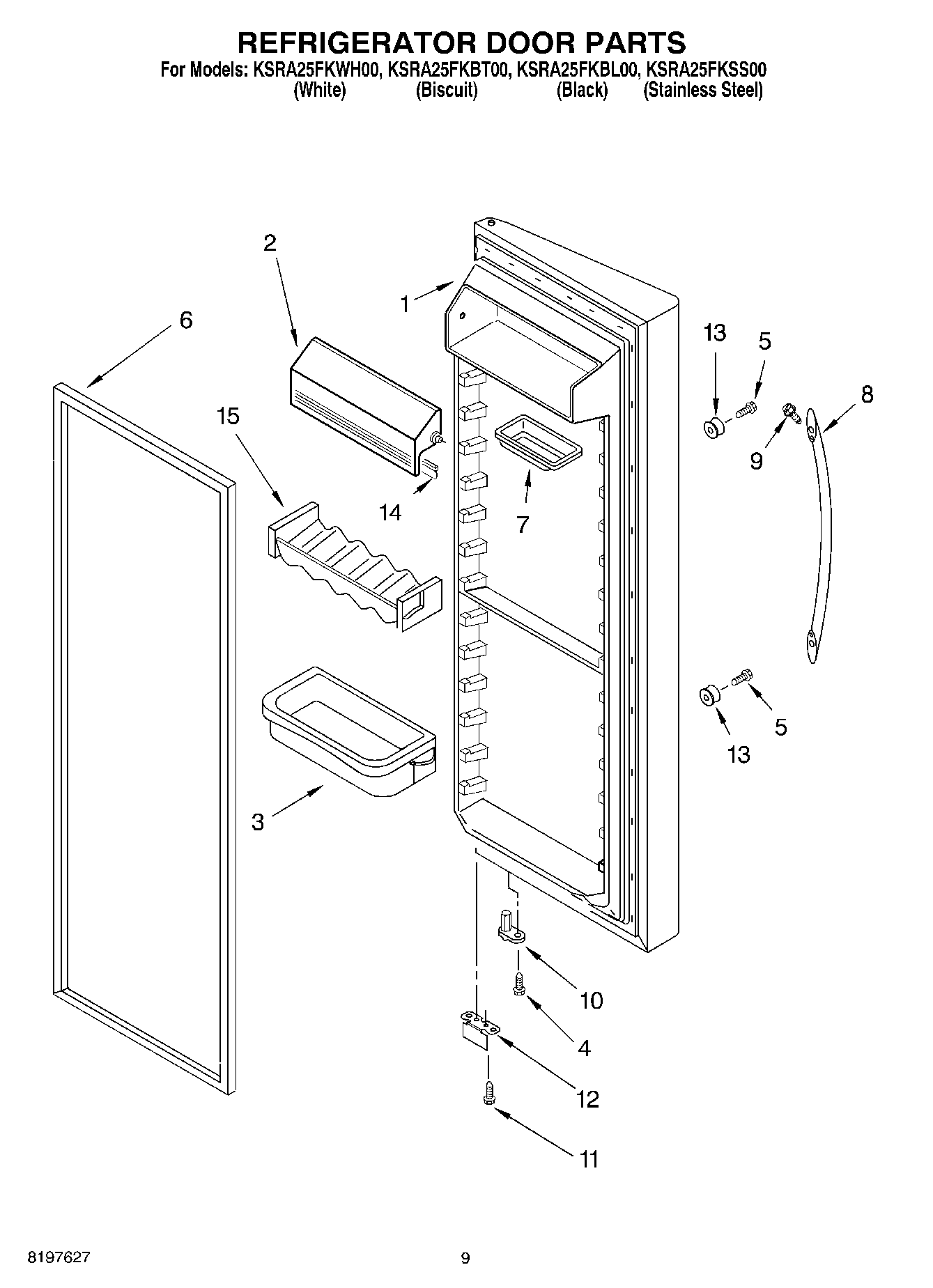 REFRIGERATOR DOOR PARTS
For Models: KSRA25FKWH00, KSRA25FKBT00, KSRA25FKBL00, KSRA25FKSS00
(White) (Biscuit) (Black) (Stainless Steel)

2
1
6
13
5
8
15
9
14
7
5
13
3
10
4
12
11

8197627
9