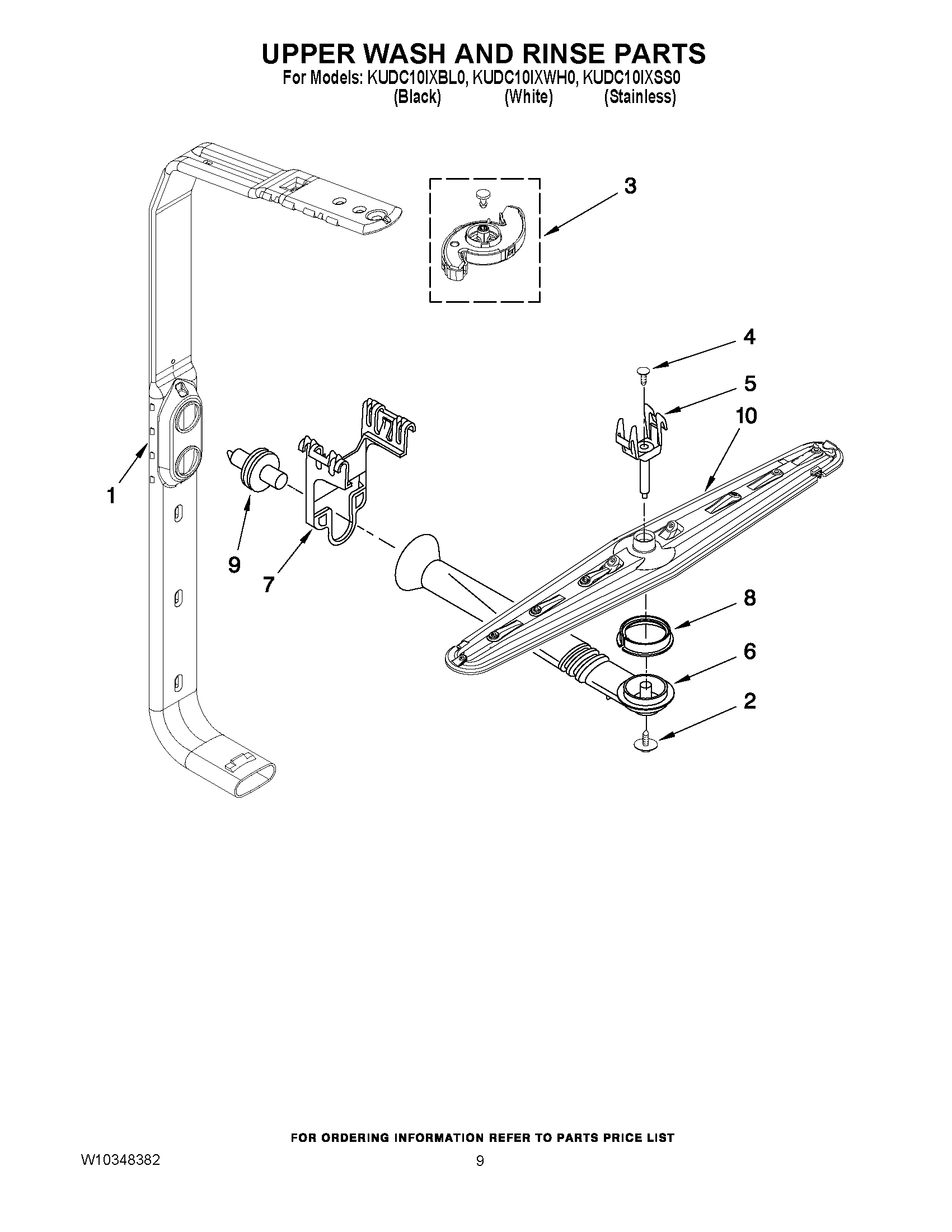 UPPER WASH AND RINSE PARTS
For Models: KUDC10IXBL0, KUDC10IXWH0, KUDC10IXSS0
(Black) (White) (Stainless)

3

4

5

10

1

9

7

8

6

2

FOR ORDERING INFORMATION REFER TO PARTS PRICE LIST

W10348382

9