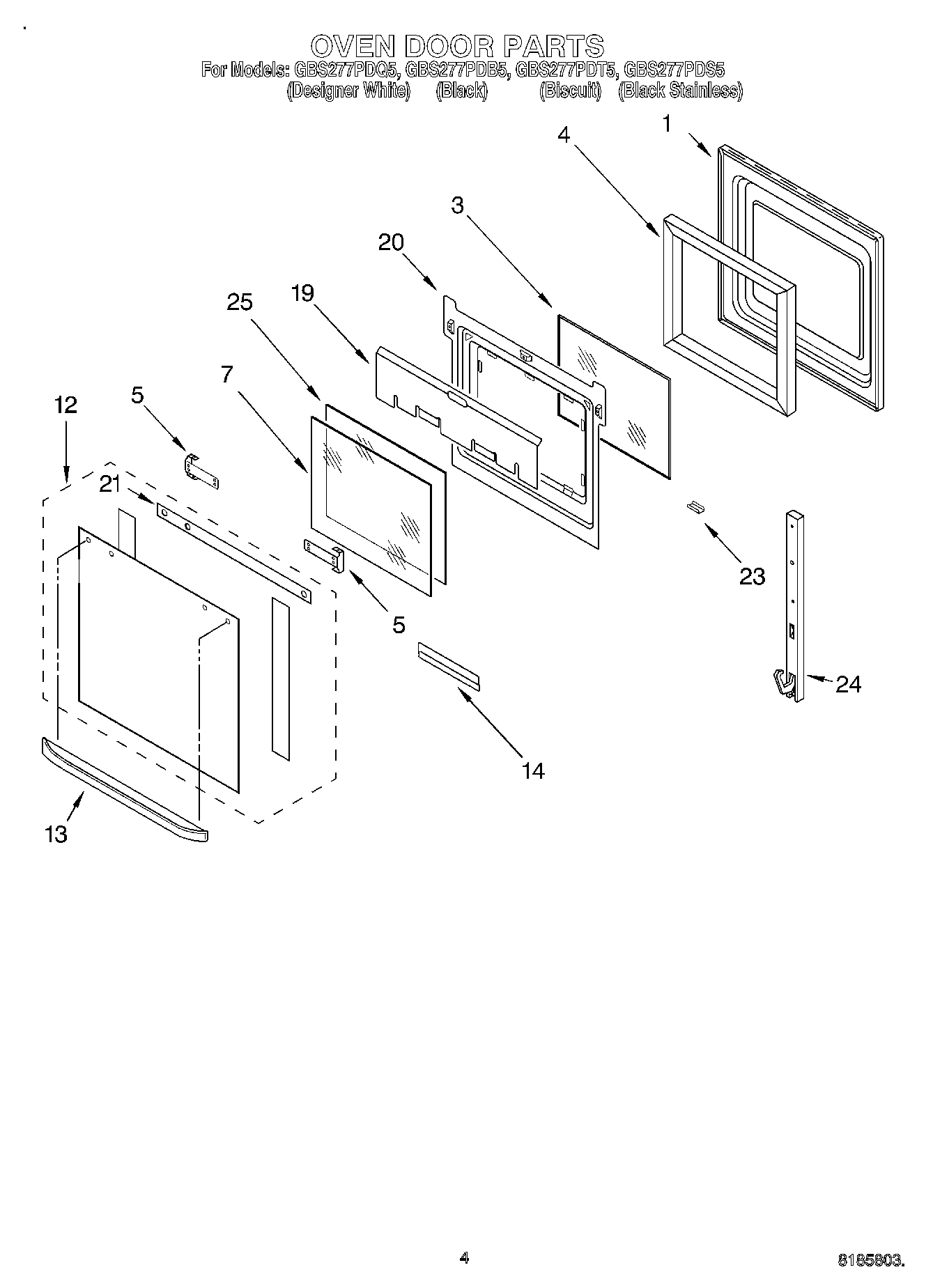 OVEN DOOR PARTS
For Models: GBS277PDQ5, GBS277PDB5, GBS277PDT5, GBS277PDS5
(Designer White) (Black) (Biscuit) (Black Stainless)

1
4
3
20
19
25
7
5
12
21
5
23
24
14
13

4

8185803.