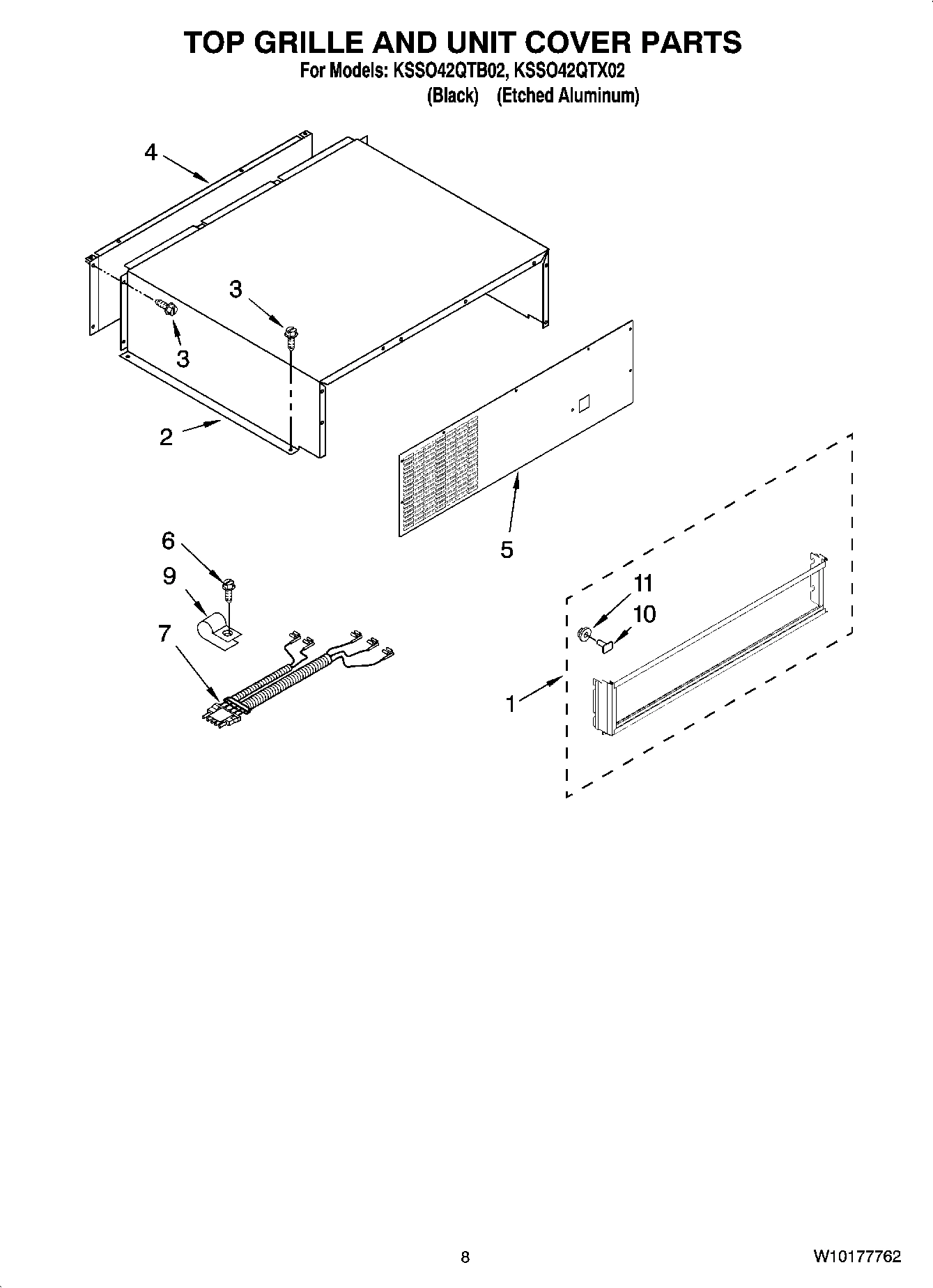 TOP GRILLE AND UNIT COVER PARTS
For Models: KSSO42QTB02, KSSO42QTX02
(Black) (Etched Aluminum)

4
3
3
2
5
6
9
7
11
10
1

8
W10177762