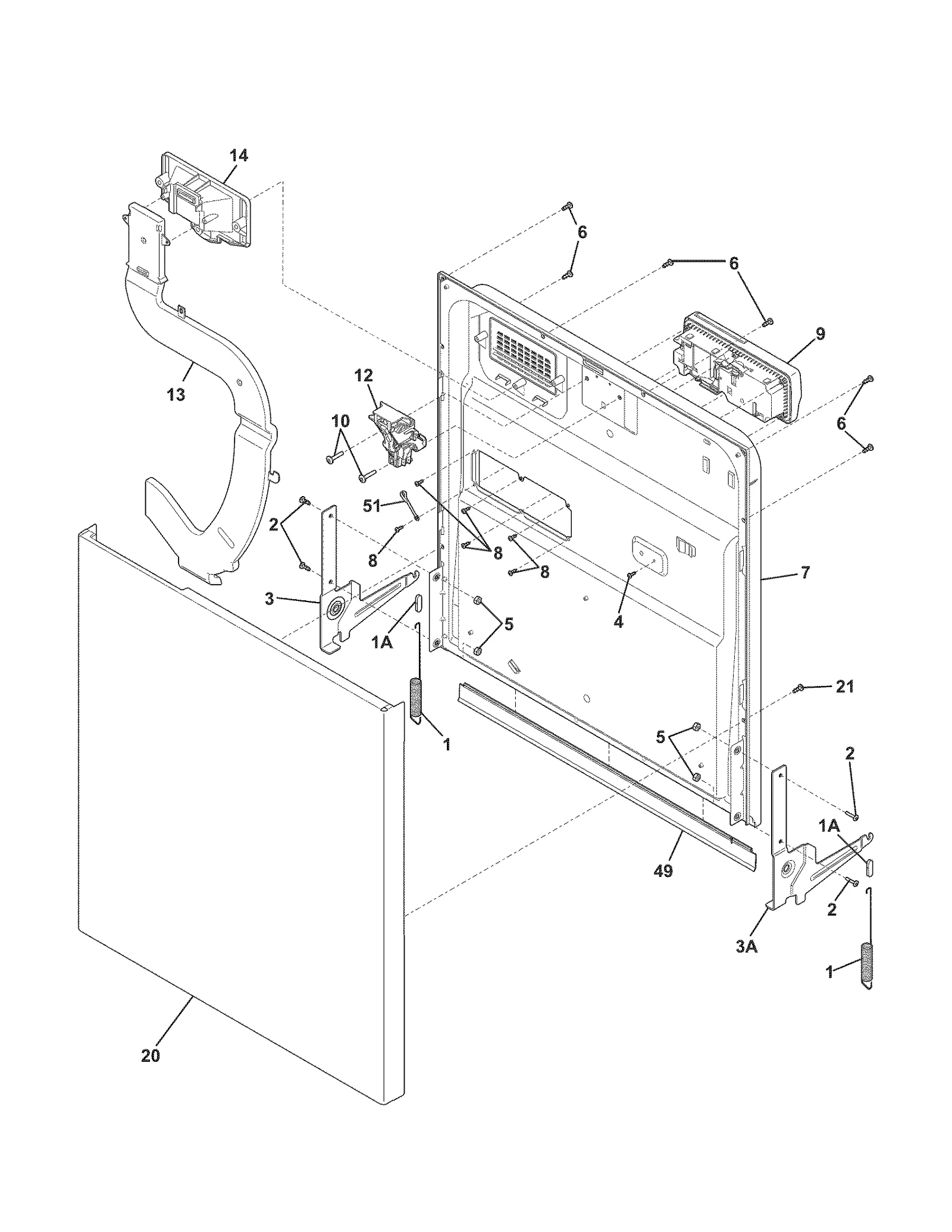 14
6
6
9
13
12
10
6
51
2
8
8
8
7
3
1A
5
4
21
1
5
2
1A
49
2
3A
1
20