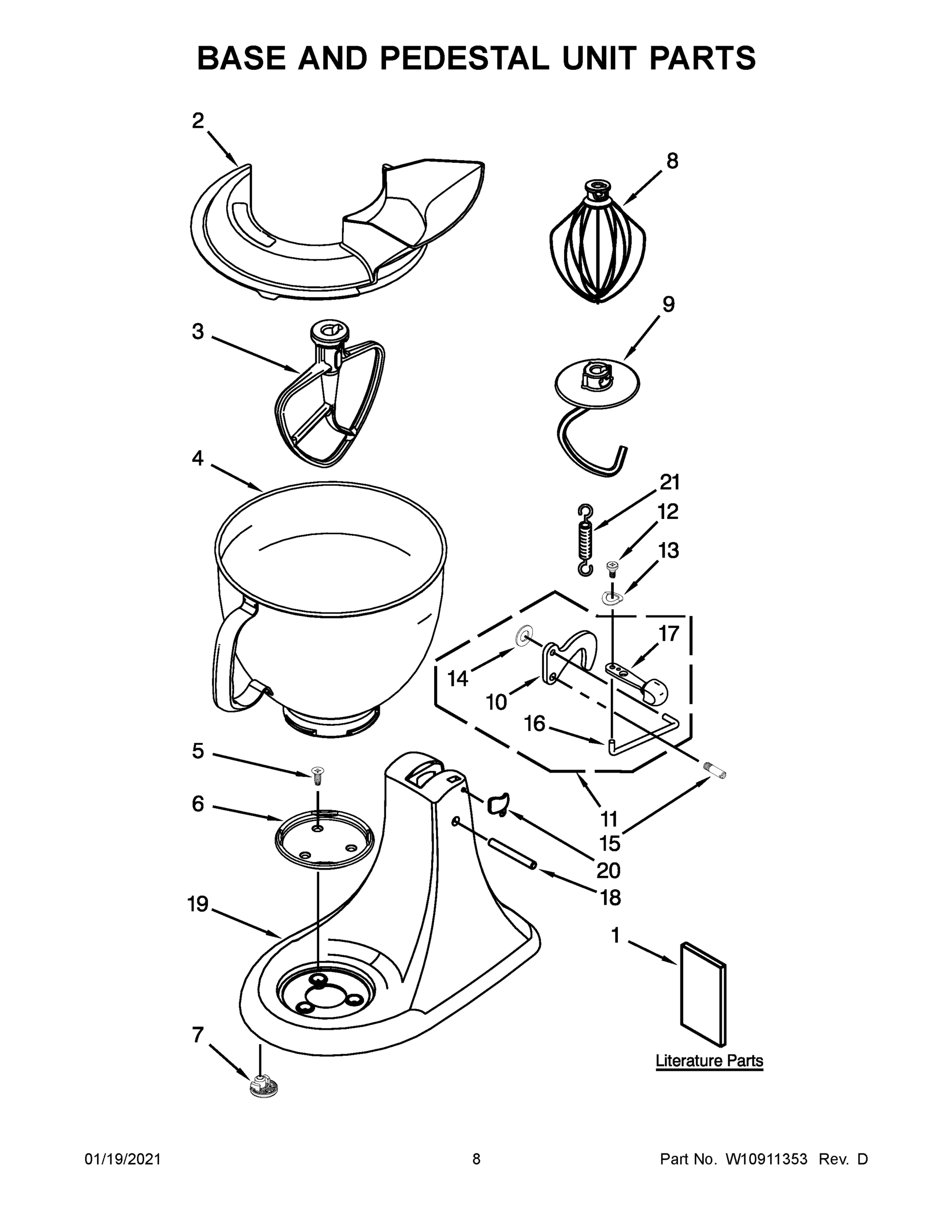 BASE AND PEDESTAL UNIT PARTS

2

8

3

9

4

21

12

13

17

14

10

16

5

6

11

15

20

18

19

1

7

Literature Parts

01/19/2021

8

Part No. W10911353 Rev. D