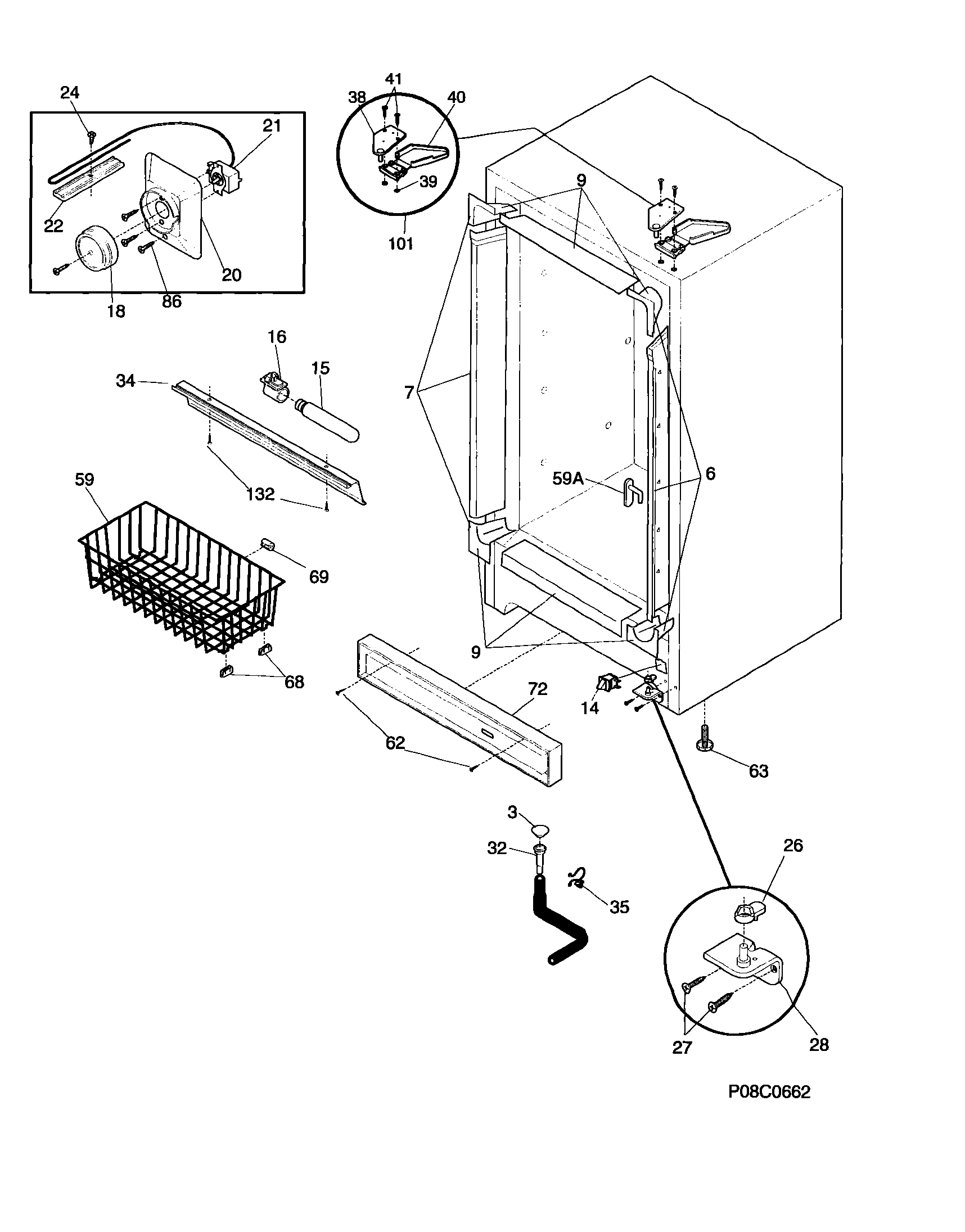 24
21
22
20
18
86
41
38
40
39
101
9
16
15
34
7
132
59
59A
6
69
9
68
72
14
62
63
3
32
35
26
27
28
P08C0662