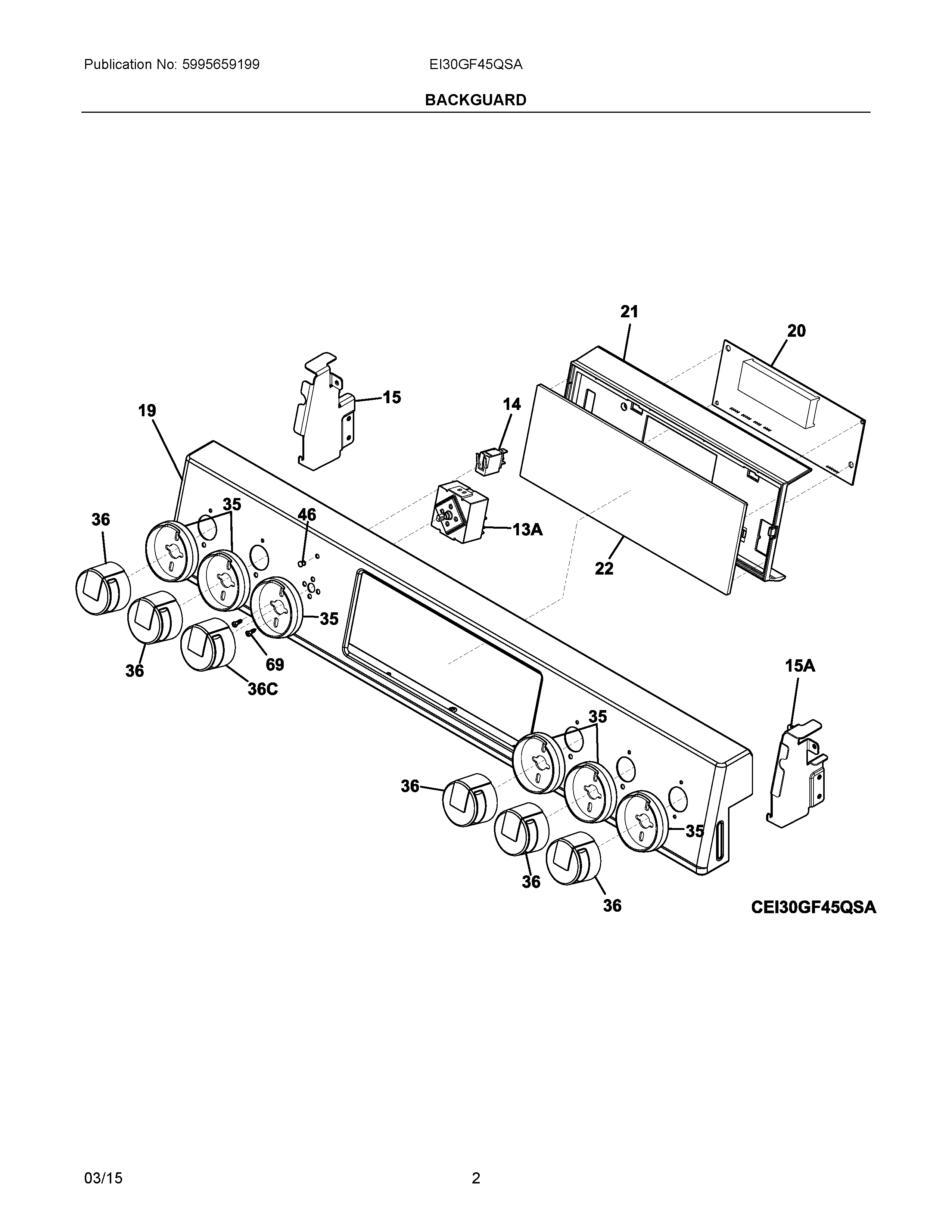 Publication No: 5995659199

EI30GF45QSA

BACKGUARD

21

20

15

14

19

35

46

36

13A

22

35

36

69

36C

15A

35

36

35

36

36

CEI30GF45QSA

03/15

2