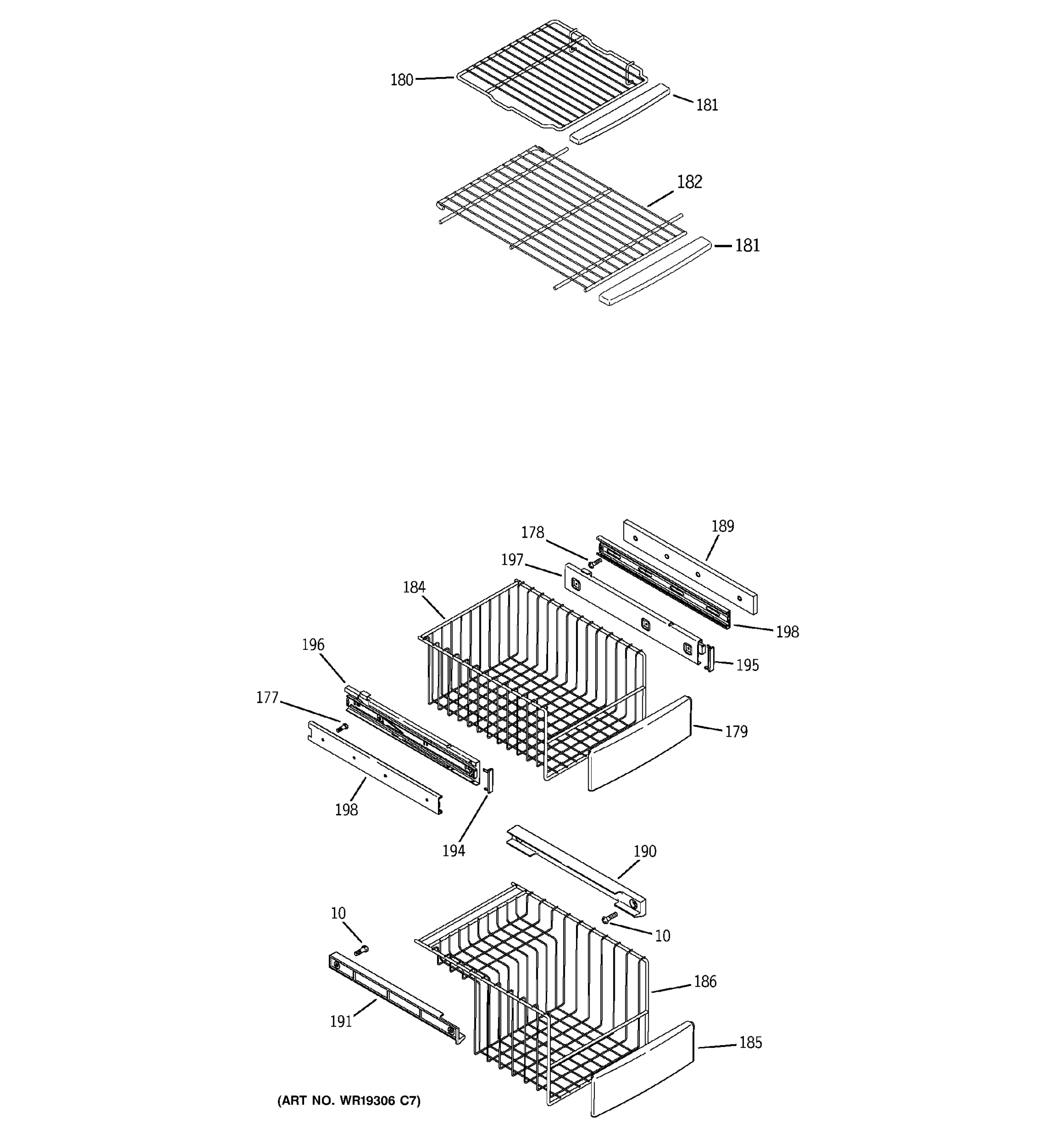 180
181
182
181

178
189
197
184
198
196
195
177
179
198
194
190
10
10
186
191
185
(ART NO. WR19306 C7)