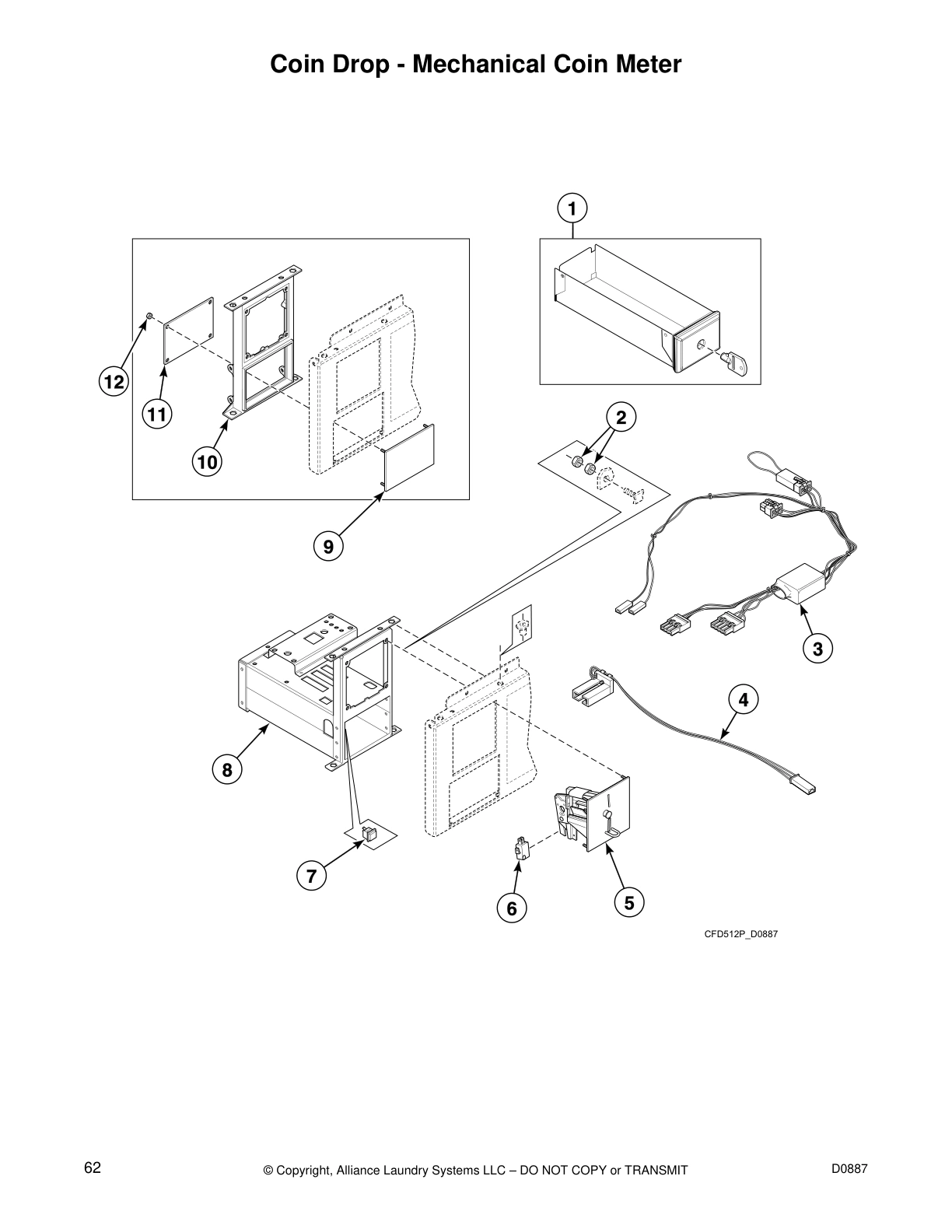 Coin Drop - Mechanical Coin Meter

1

12

11

10

2

9

3

4

8

7

6

5

CFD512P_D0887

62

© Copyright, Alliance Laundry Systems LLC – DO NOT COPY or TRANSMIT

D0887