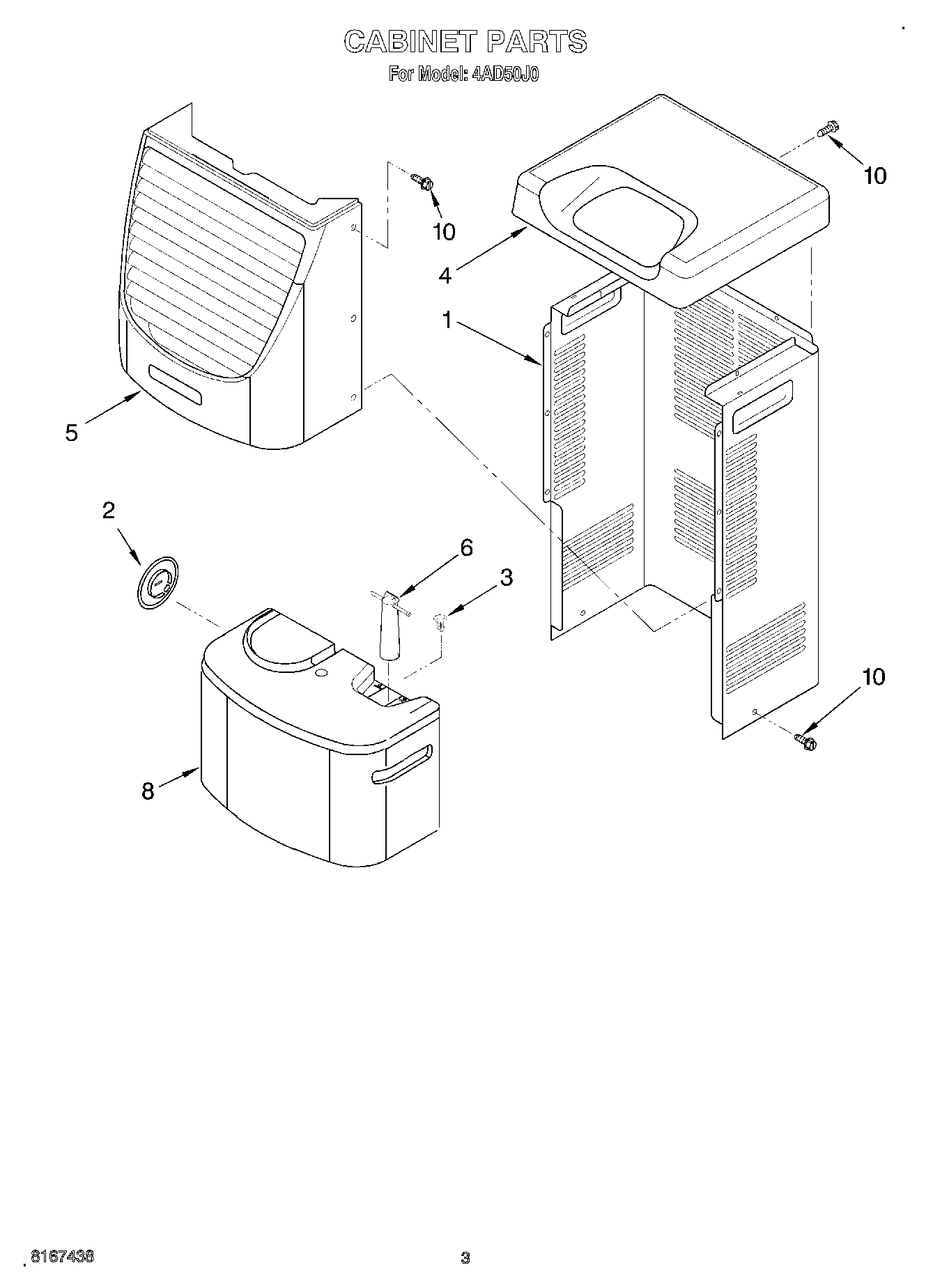 CABINET PARTS
For Model: 4AD50J0

10
10
4
1
5
2
6
3
10
8

8167438
3