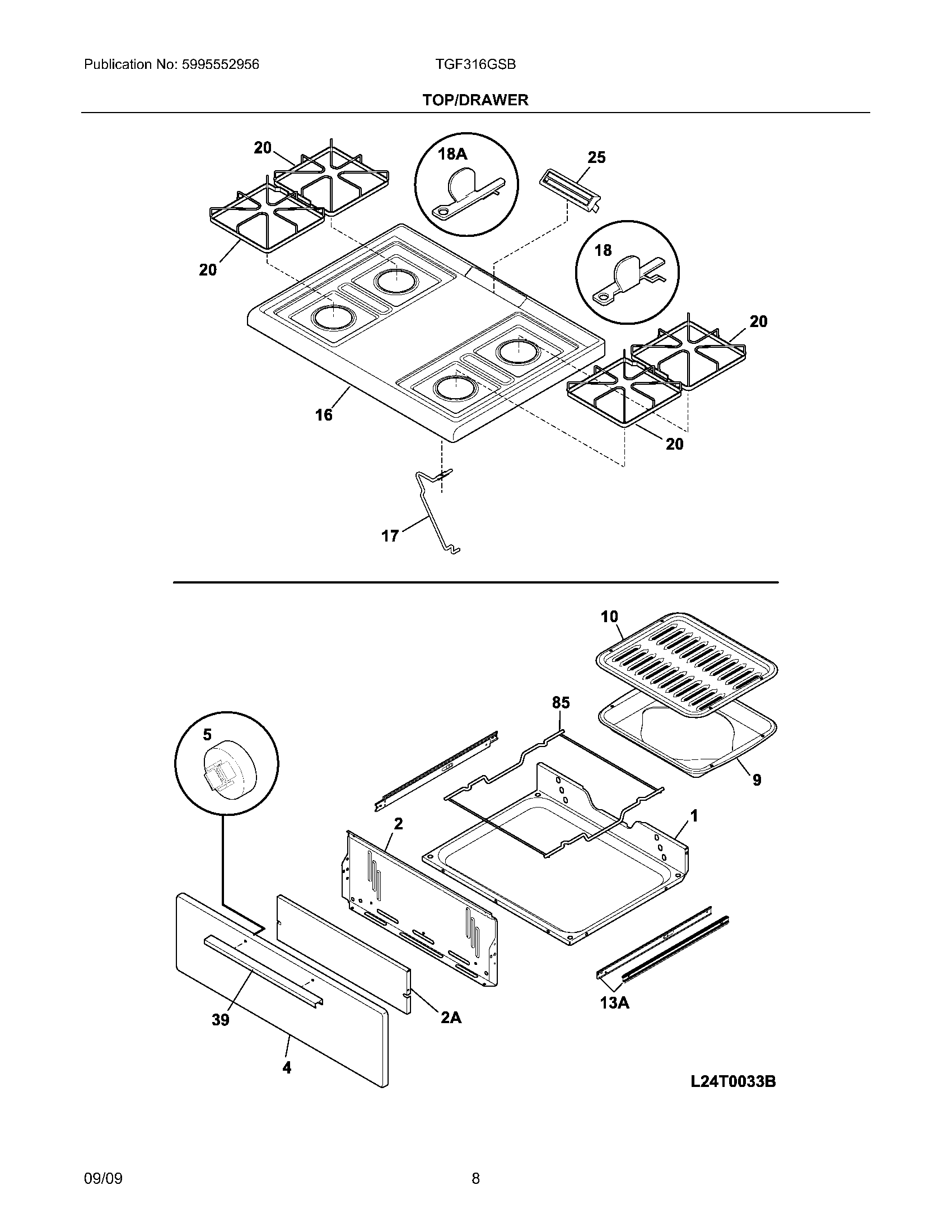 Publication No: 5995552956

TGF316GSB

TOP/DRAWER

20
18A
25
20
18
20
16
20
17

10
85
5
9
2
1
13A
39
2A
4

L24T0033B

09/09

8