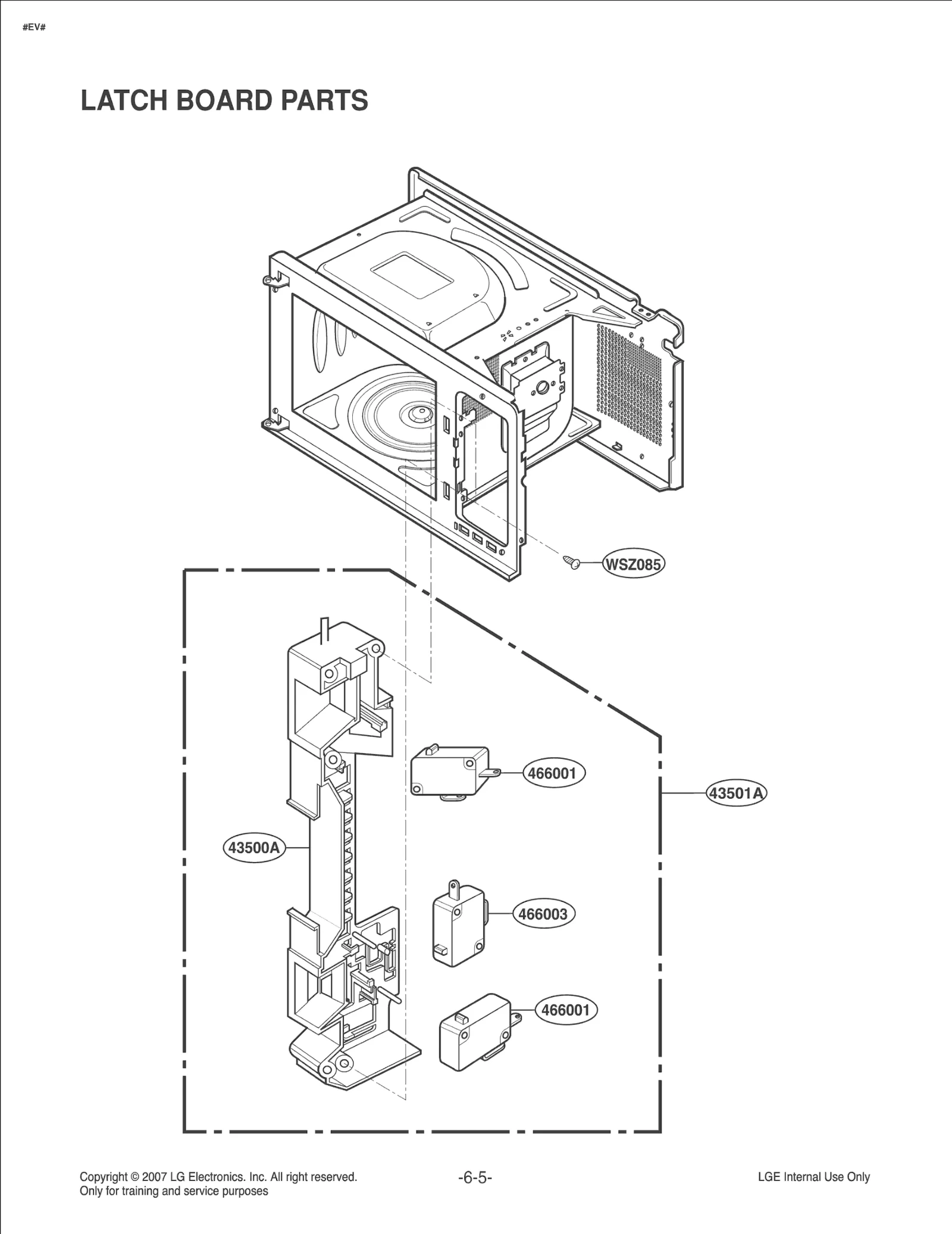 #EV#

LATCH BOARD PARTS

WSZ085

466001

43501A

43500A

466003

466001

Copyright © 2007 LG Electronics. Inc. All right reserved.
Only for training and service purposes

-6-5-

LGE Internal Use Only