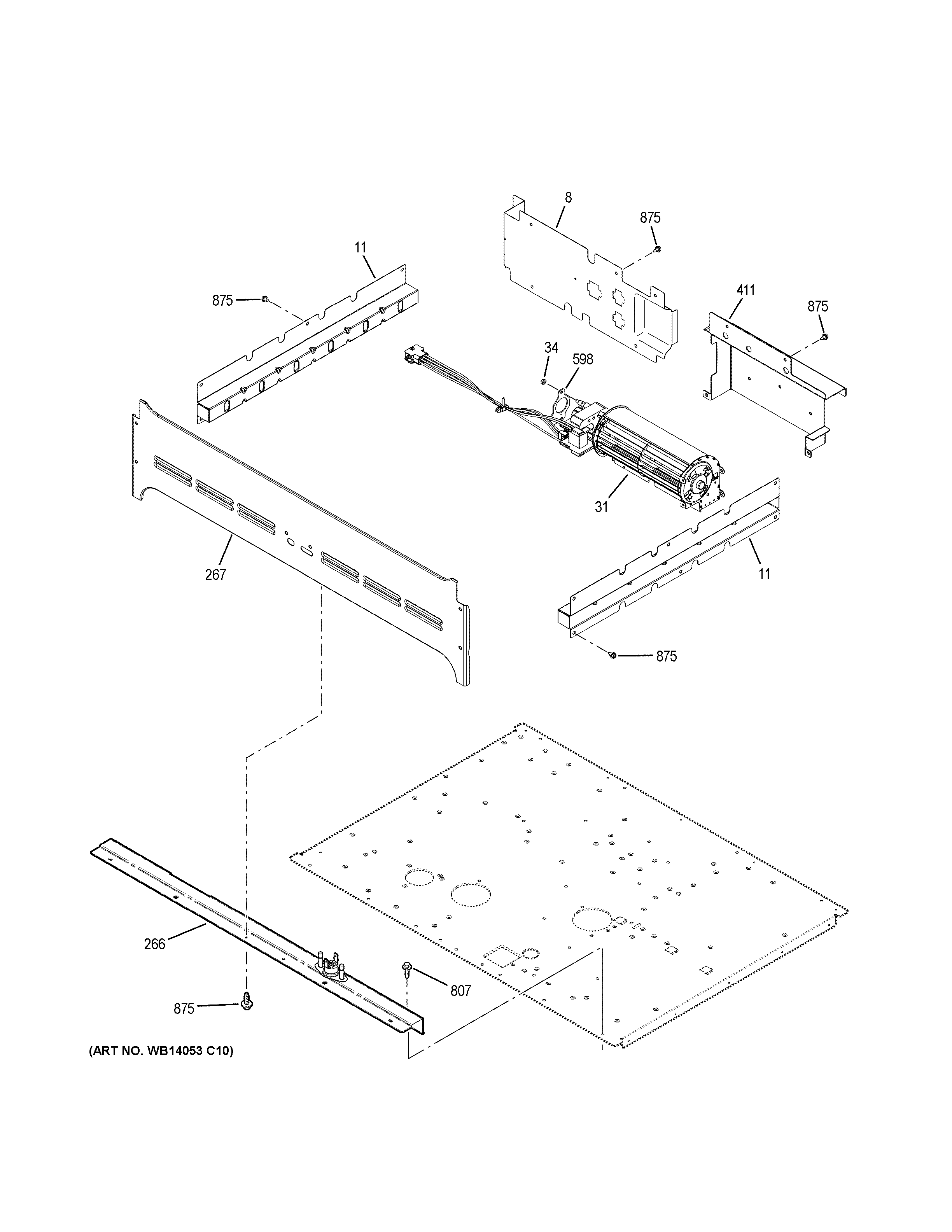 8
875
11
875
411
875
34
598
31
267
11
875
266
807
875
(ART NO. WB14053 C10)