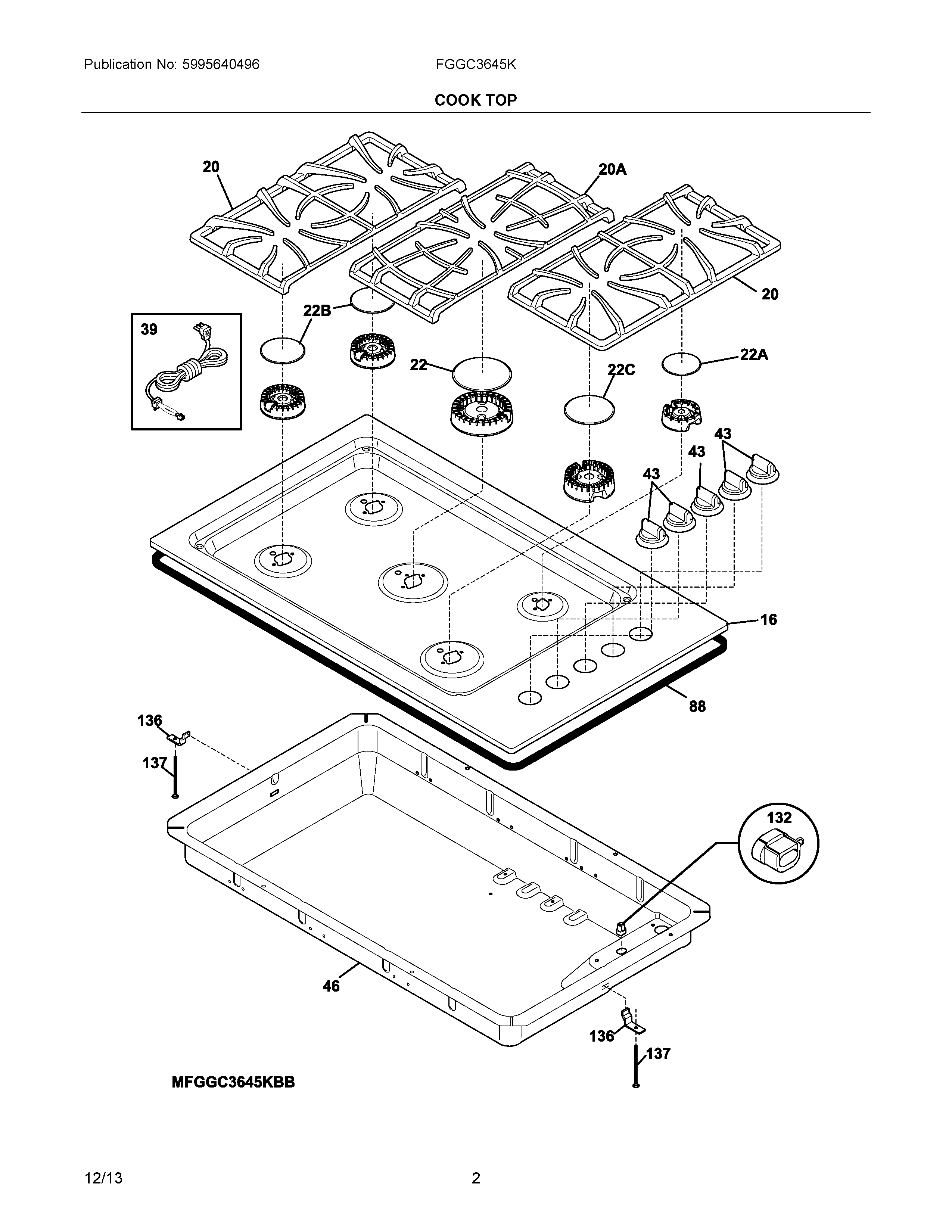 Publication No: 5995640496

FGGC3645K

COOK TOP

20

20A

20

22B

39

22

22C

22A

43

43

43

16

88

136

137

132

46

136

137

MFGGC3645KBB

12/13

2