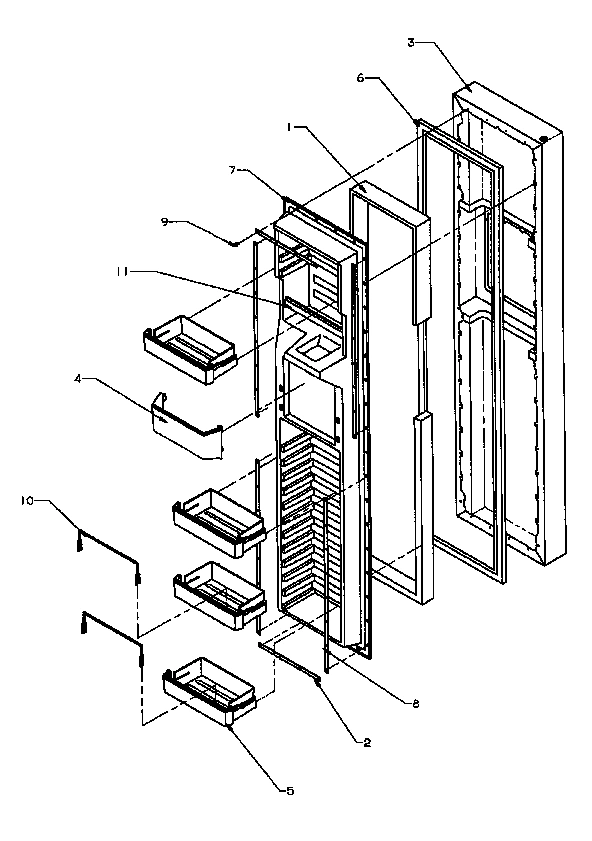 3
6
1
7
9
11
4
10
8
2
5