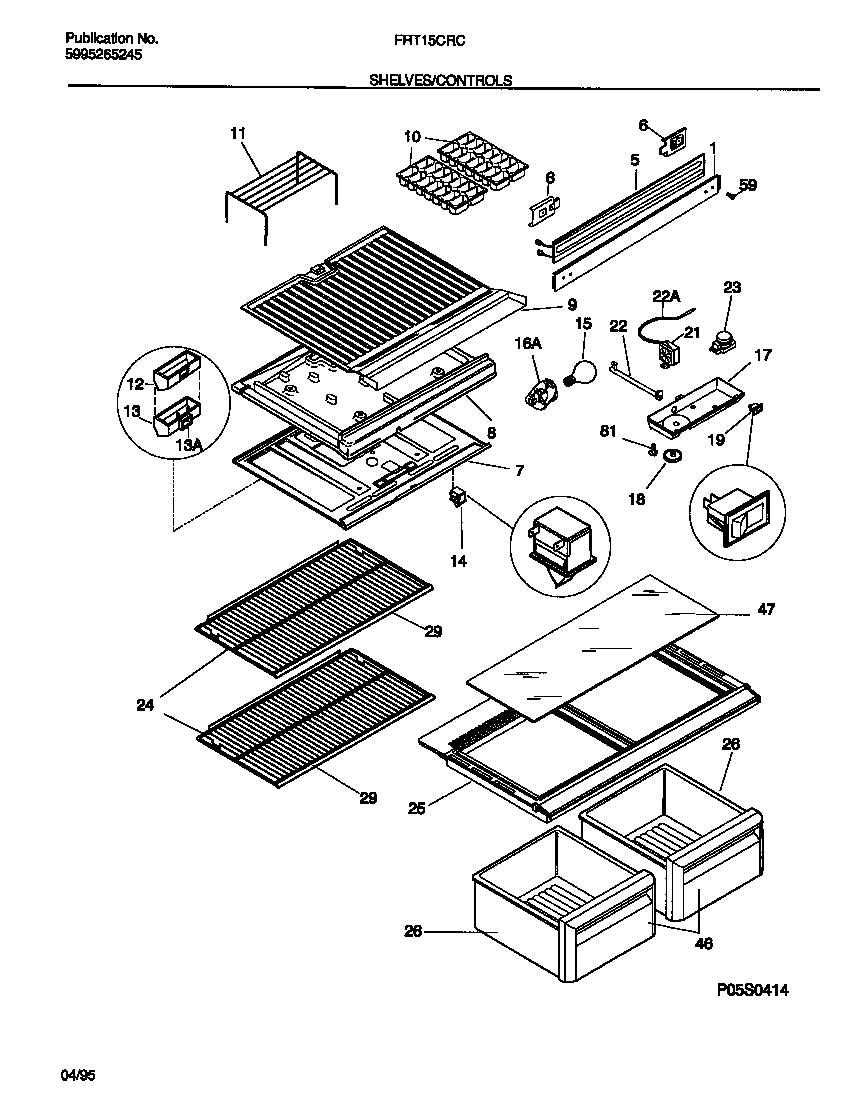 Publication No.
5995265245

FRT15CRC

SHELVES/CONTROLS

11
10
6
5
1
59
6
9
22A
23
15
22
21
16A
17
12
13
13A
8
81
19
7
18
14
47
29
24
29
26
25
26
46
P05S0414

04/95