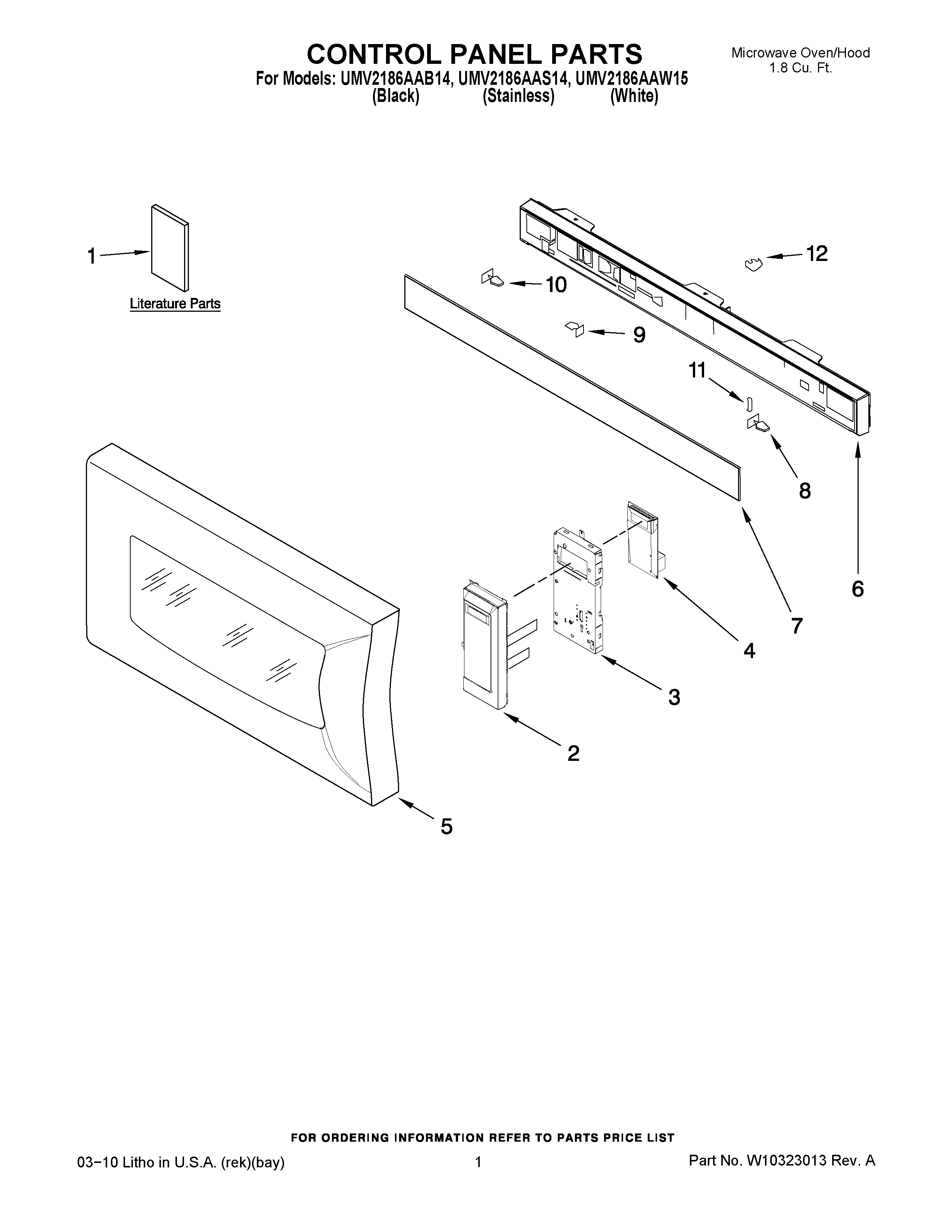 CONTROL PANEL PARTS
For Models: UMV2186AAB14, UMV2186AAS14, UMV2186AAW15
(Black) (Stainless) (White)

Microwave Oven/Hood
1.8 Cu. Ft.

1
Literature Parts

12
10
9
11
8
6
7
4
3
2
5

FOR ORDERING INFORMATION REFER TO PARTS PRICE LIST

03−10 Litho in U.S.A. (rek)(bay)
1
Part No. W10323013 Rev. A