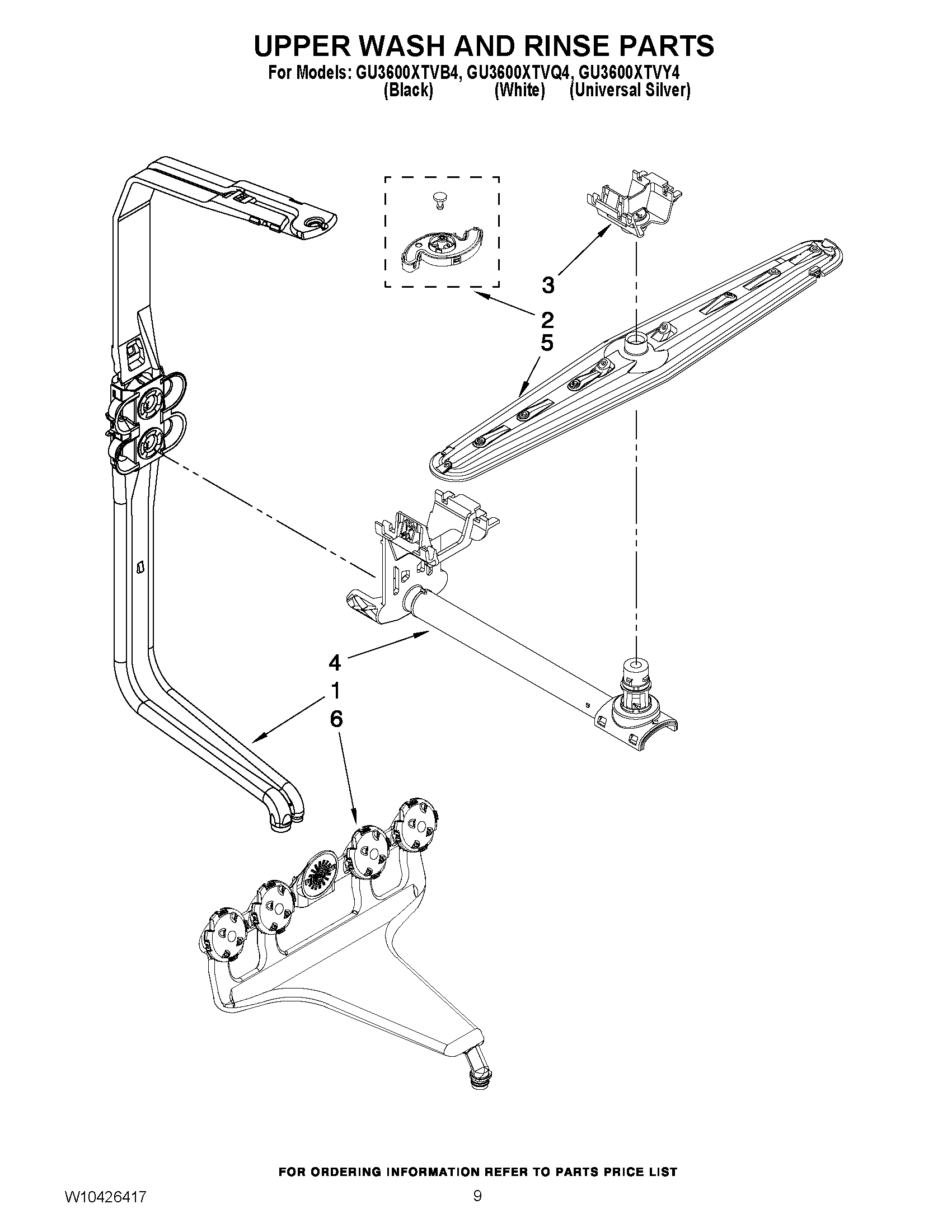 UPPER WASH AND RINSE PARTS
For Models: GU3600XTVB4, GU3600XTVQ4, GU3600XTVY4
(Black) (White) (Universal Silver)

3

2
5

4
1
6

FOR ORDERING INFORMATION REFER TO PARTS PRICE LIST

W10426417

9