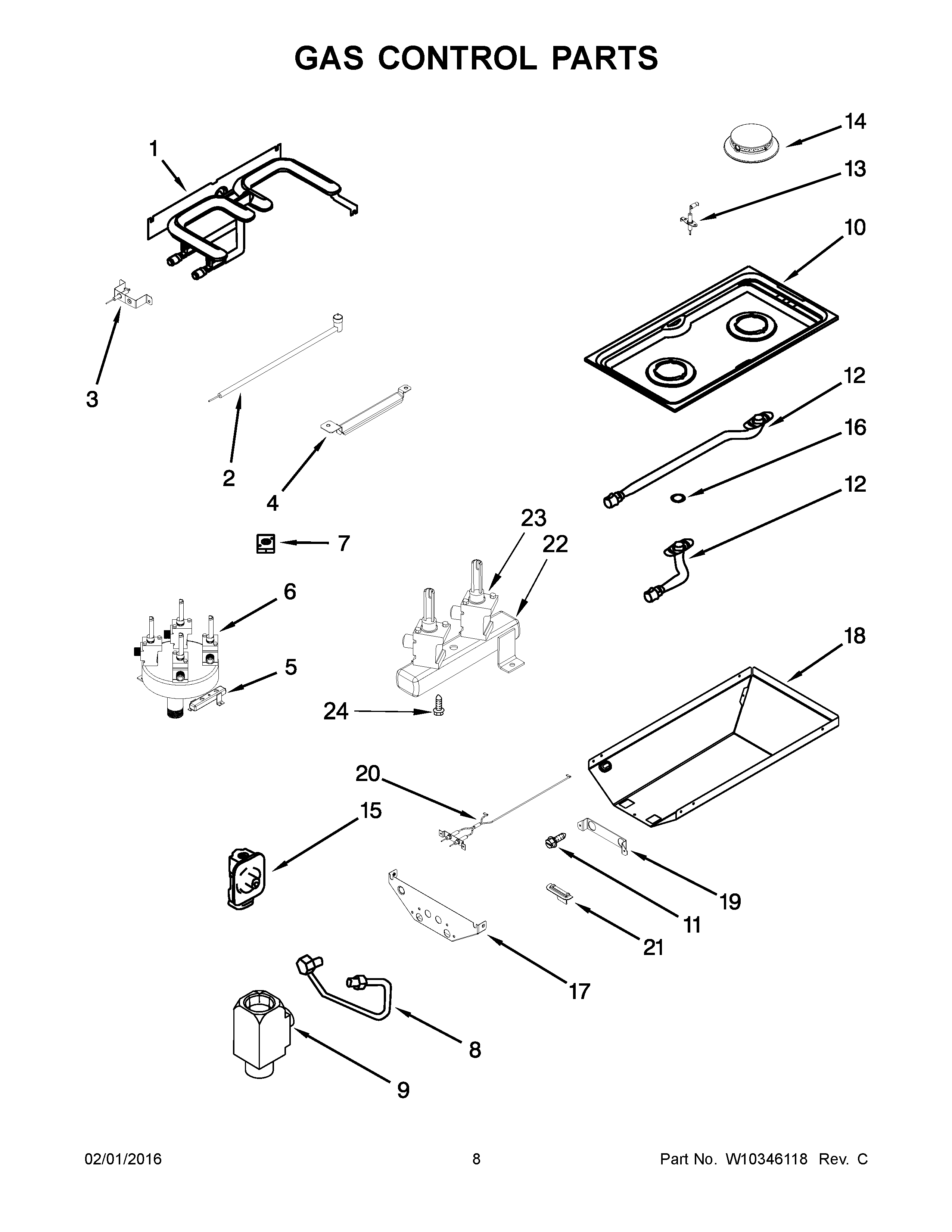 GAS CONTROL PARTS

1

14

13

10

3

2

4

12

16

12

7

23

22

6

5

24

18

20

15

19

11

21

17

8

9

02/01/2016

8

Part No. W10346118 Rev. C