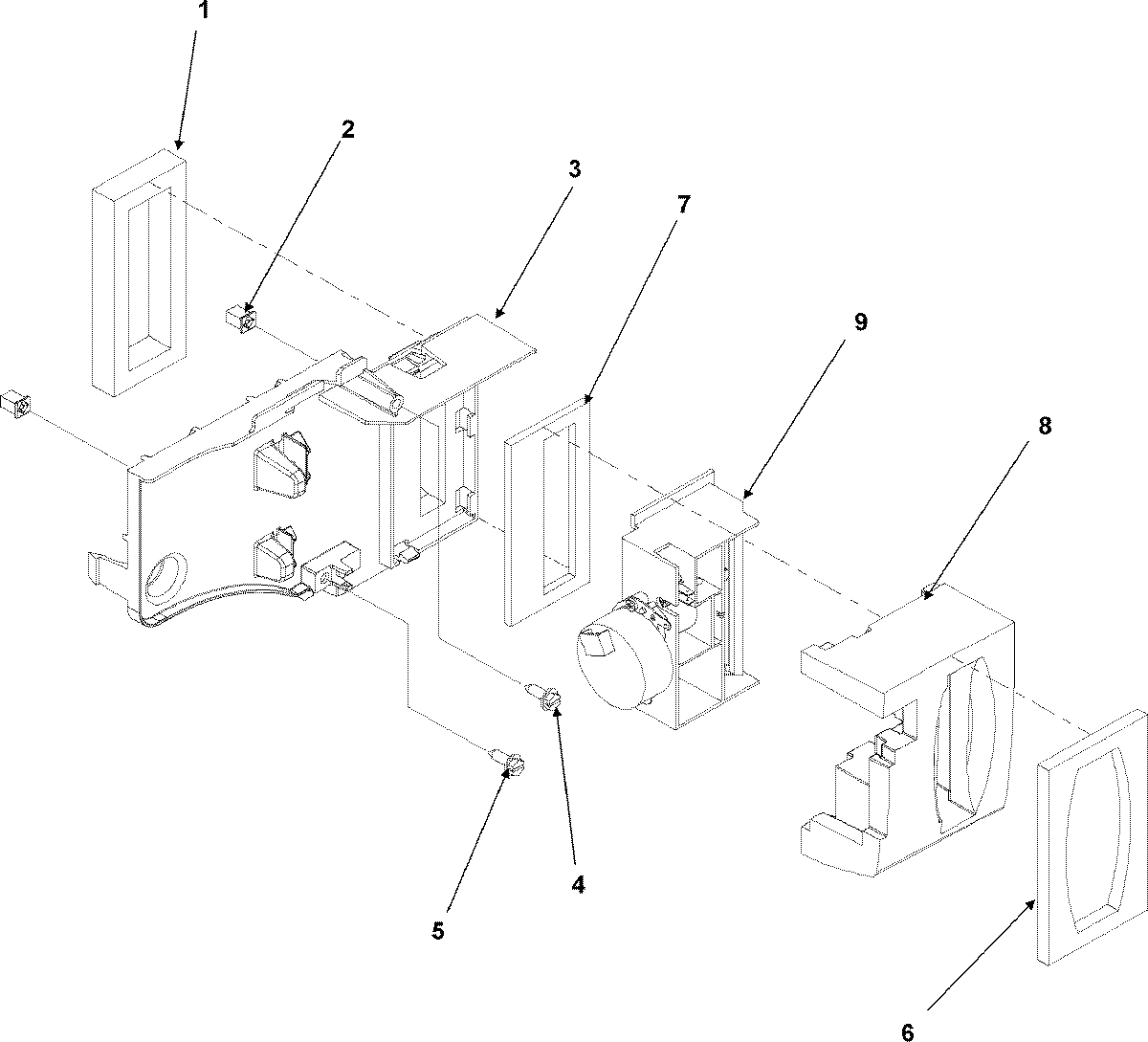 1
2
3
7
9
8
4
5
6