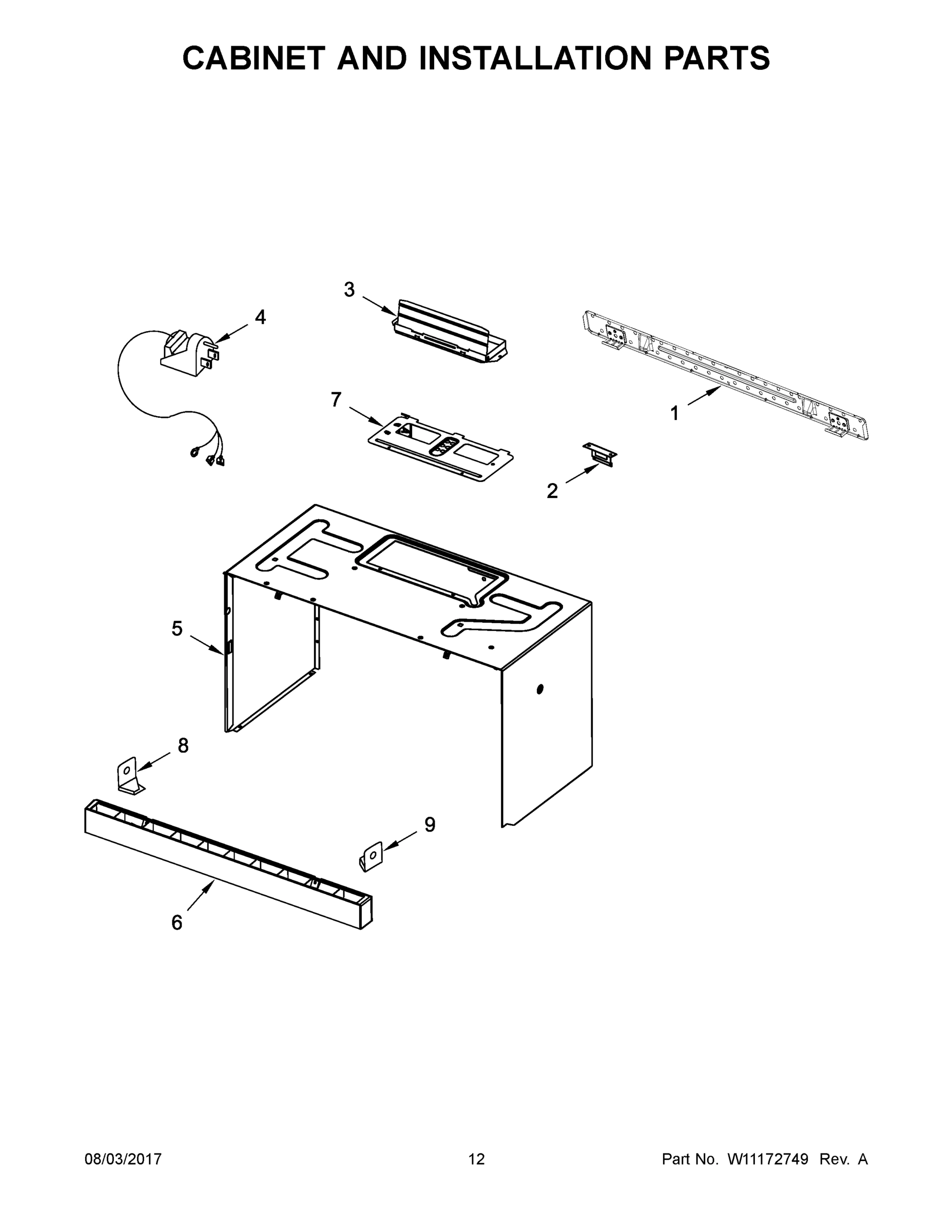 CABINET AND INSTALLATION PARTS

3

4

7

1

2

5

8

9

6

08/03/2017

12

Part No. W11172749 Rev. A