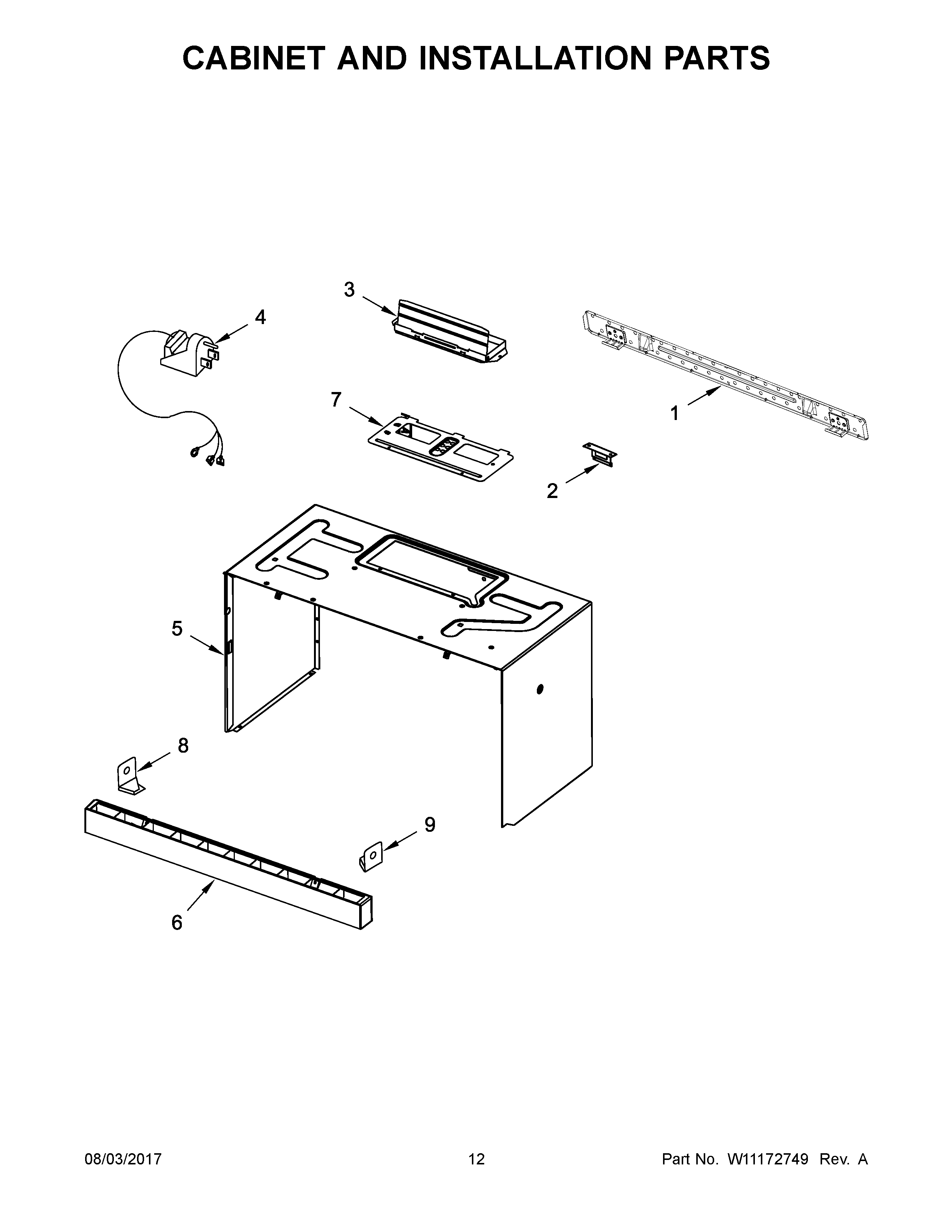 CABINET AND INSTALLATION PARTS

3
4
7
1
2
5
8
9
6

08/03/2017
12
Part No. W11172749 Rev. A