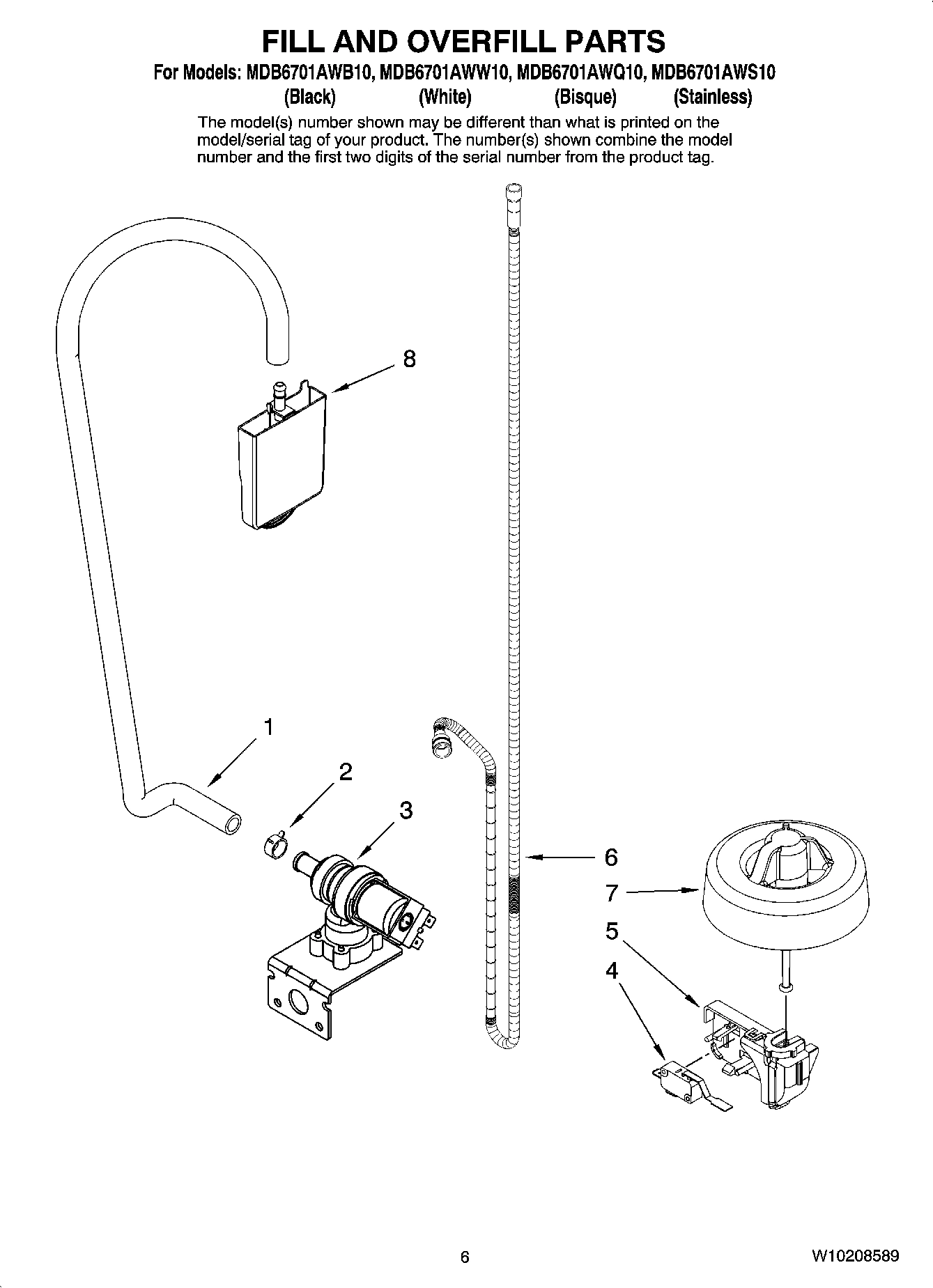 FILL AND OVERFILL PARTS

For Models: MDB6701AWB10, MDB6701AWW10, MDB6701AWQ10, MDB6701AWS10
(Black) (White) (Bisque) (Stainless)

The model(s) number shown may be different than what is printed on the model/serial tag of your product. The number(s) shown combine the model number and the first two digits of the serial number from the product tag.

8

1

2

3

6

7

5

4

6

W10208589