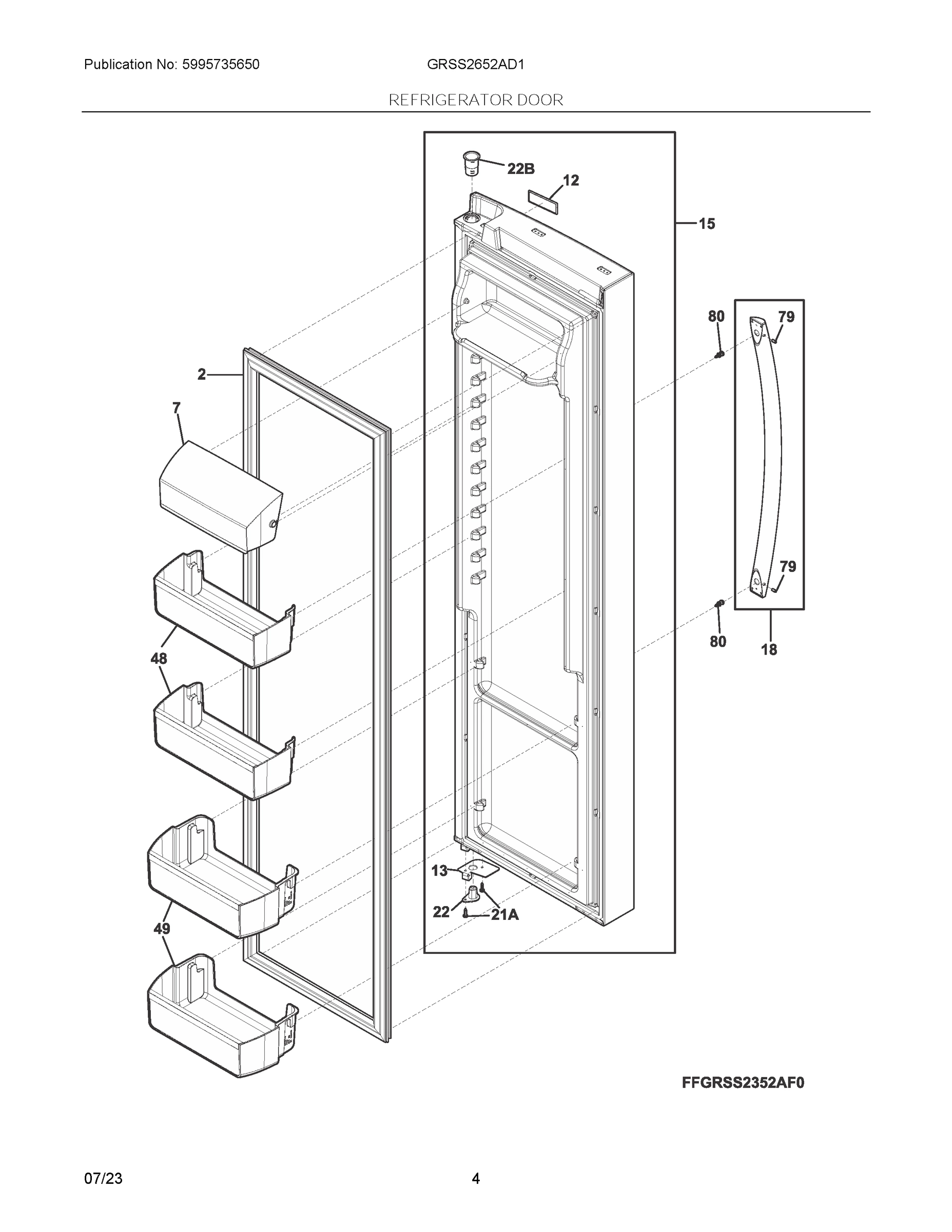 Publication No: 5995735650
GRSS2652AD1

REFRIGERATOR DOOR

22B
12
15
80
79
2
7
79
80
18
48
13
22
21A
49

FFGRSS2352AF0

07/23
4