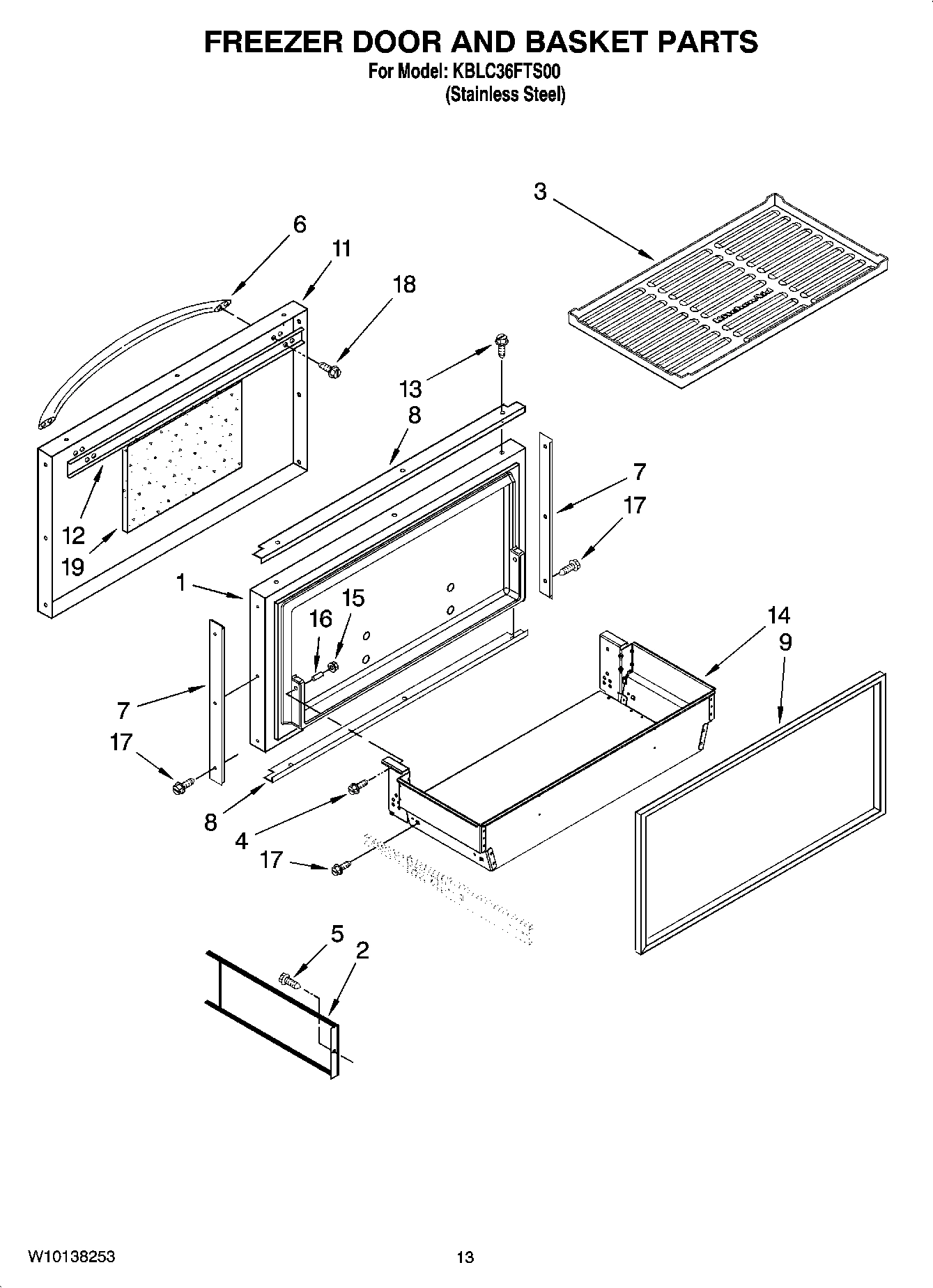 FREEZER DOOR AND BASKET PARTS
For Model: KBLC36FTS00
(Stainless Steel)

3
6
11
18
13
8
7
17
12
19
1
15
16
14
9
7
17
8
4
17
5
2

W10138253
13